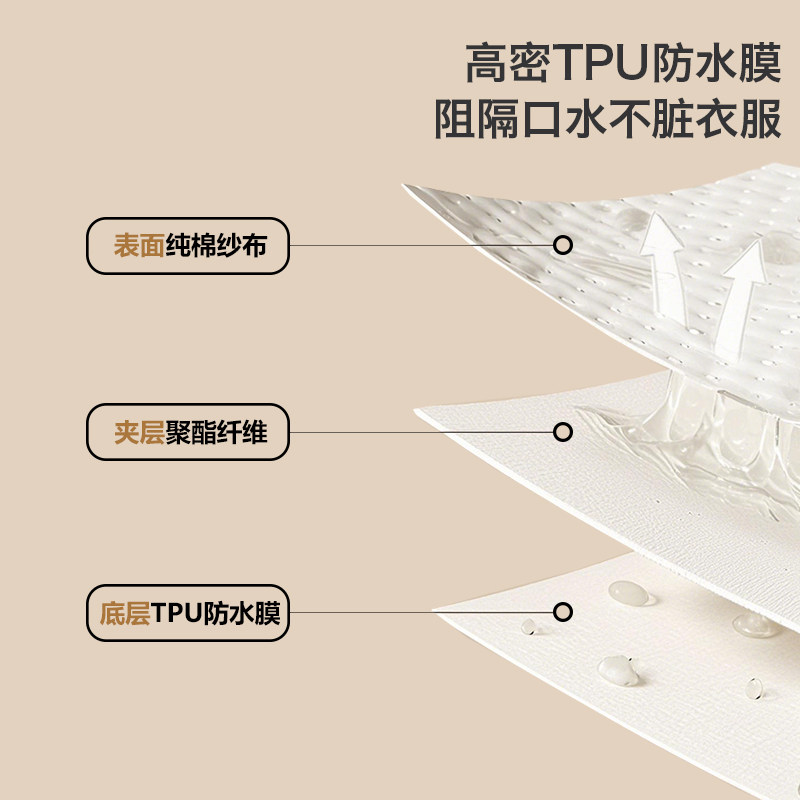 高密TPU防水膜
阻隔口水不脏衣服

表面纯棉纱布

夹层聚酯纤维

底层TPU防水膜