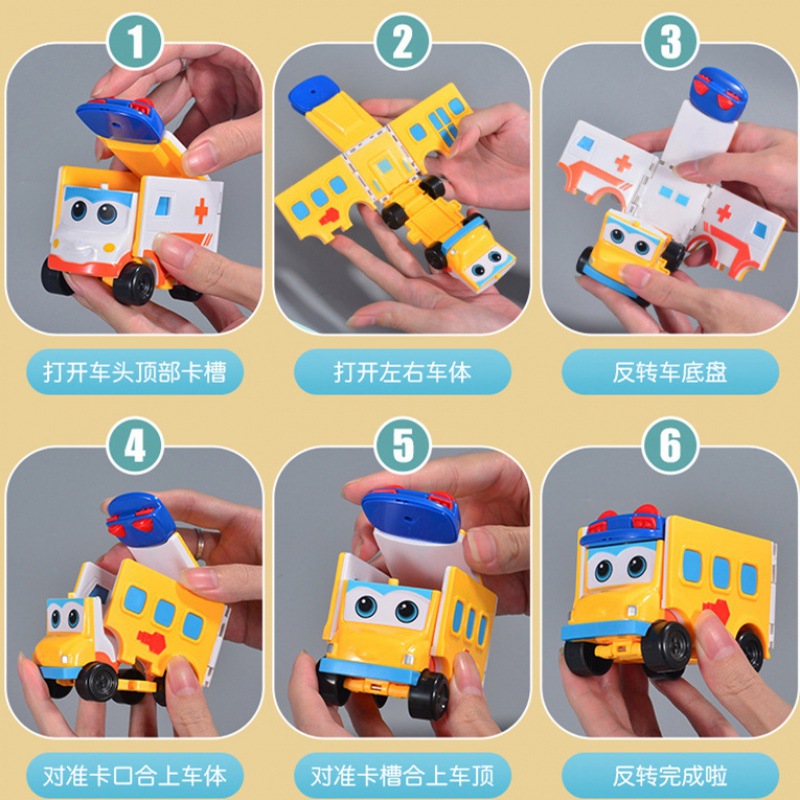 1
打开车头顶部卡槽

2
打开左右车体

3
反转车底盘

4
对准卡口合上车体

5
对准卡槽合上车顶

6
反转完成啦