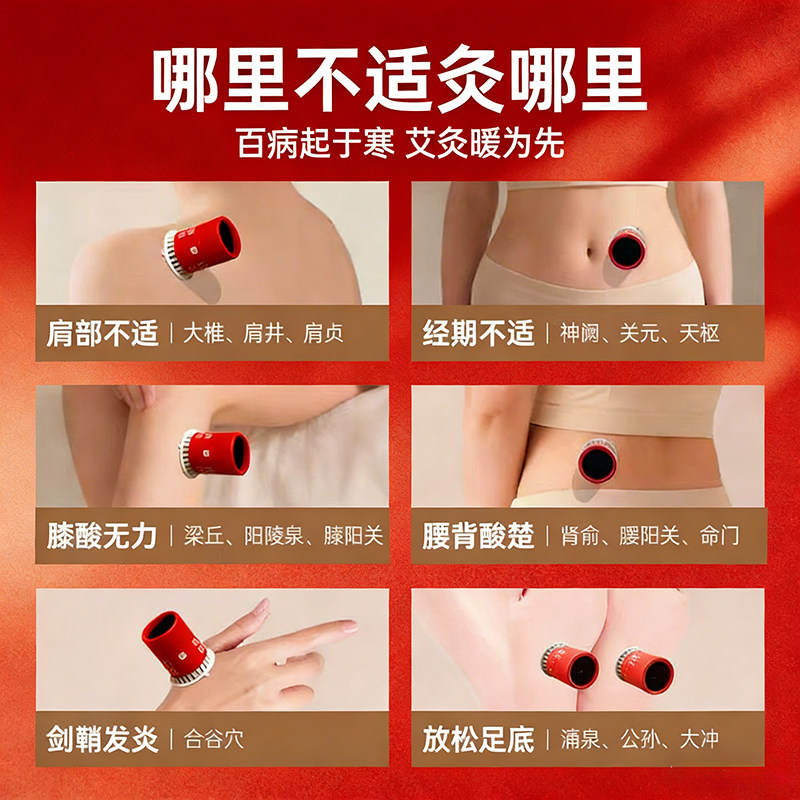 哪里不适灸哪里

百病起于寒 艾灸暖为先

肩部不适 | 大椎、肩井、肩贞

经期不适 | 神阙、关元、天枢

膝酸无力 | 梁丘、阳陵泉、膝阳关

腰背酸楚 | 肾俞、腰阳关、命门

剑鞘发炎 | 合谷穴

放松足底 | 涌泉、公孙、大冲