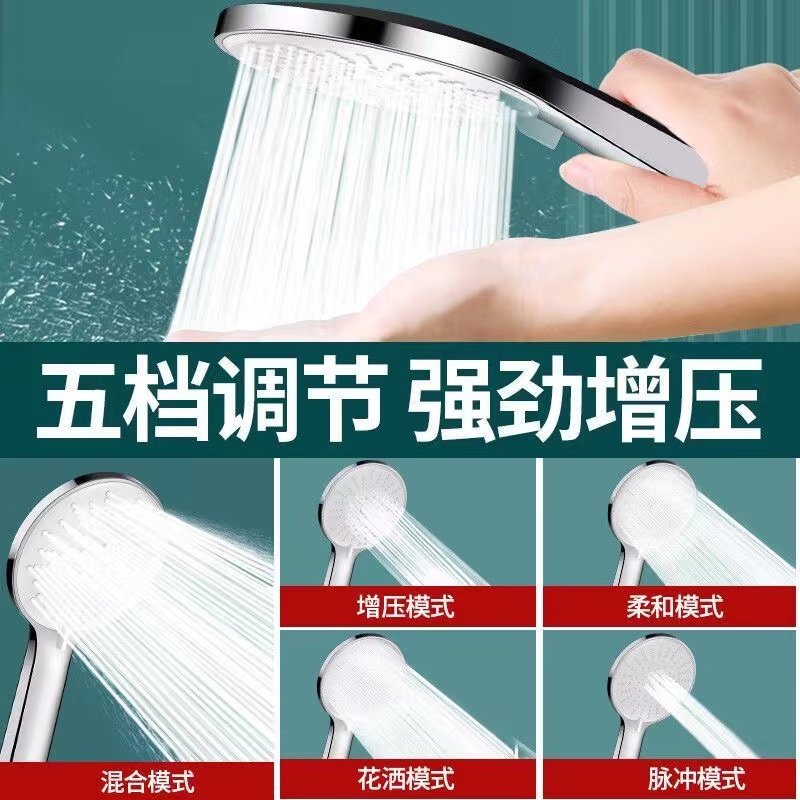 五档调节 强劲增压

增压模式

柔和模式

混合模式

花洒模式

脉冲模式