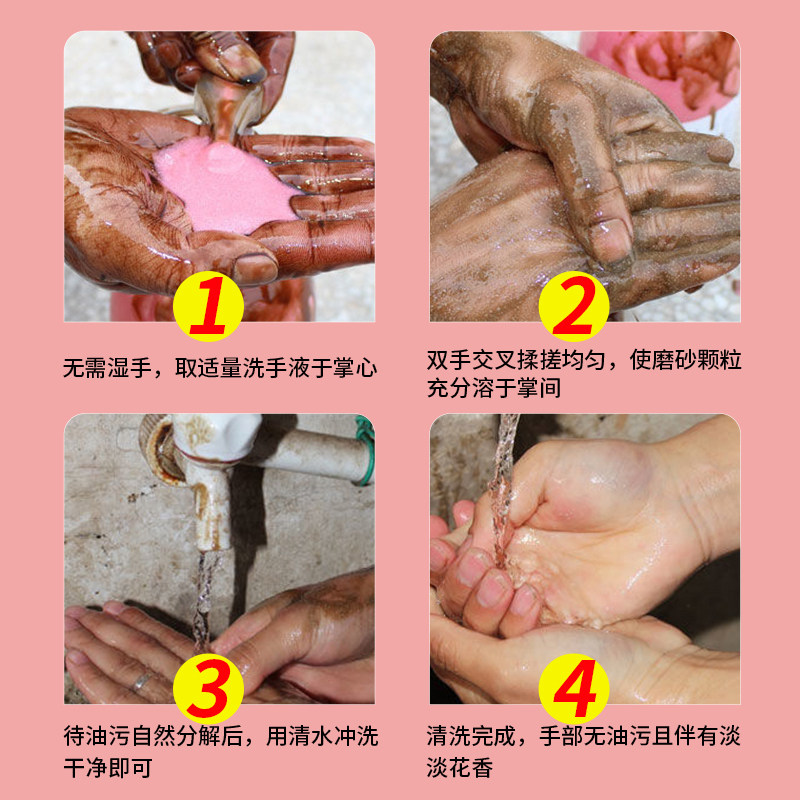 1

无需湿手，取适量洗手液于掌心

2

双手交叉揉搓均匀，使磨砂颗粒充分溶于掌间

3

待油污自然分解后，用清水冲洗干净即可

4

清洗完成，手部无油污且伴有淡淡花香