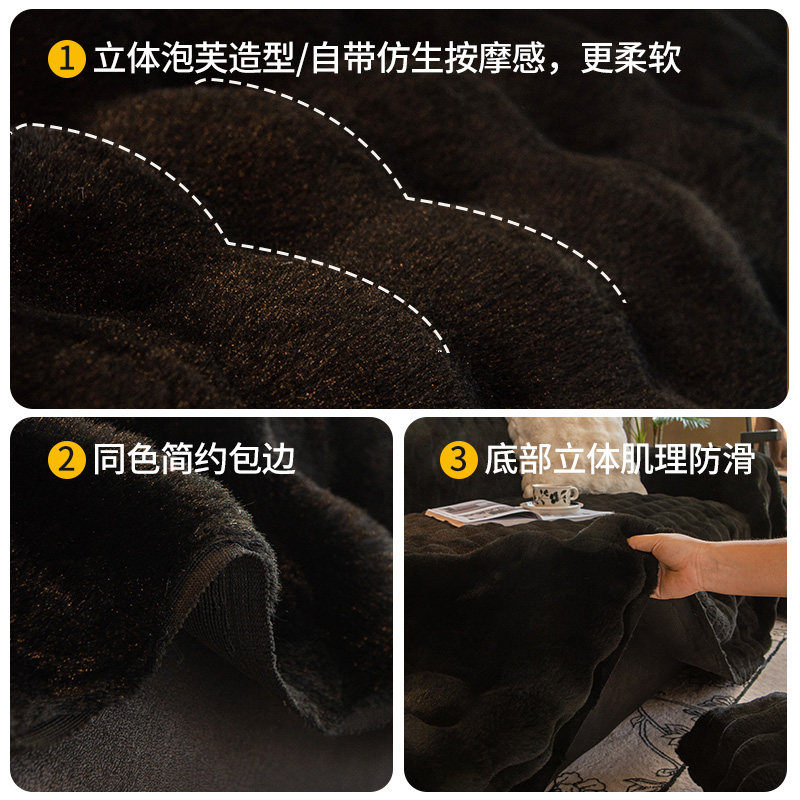 1 立体泡芙造型/自带仿生按摩感，更柔软

2 同色简约包边

3 底部立体肌理防滑