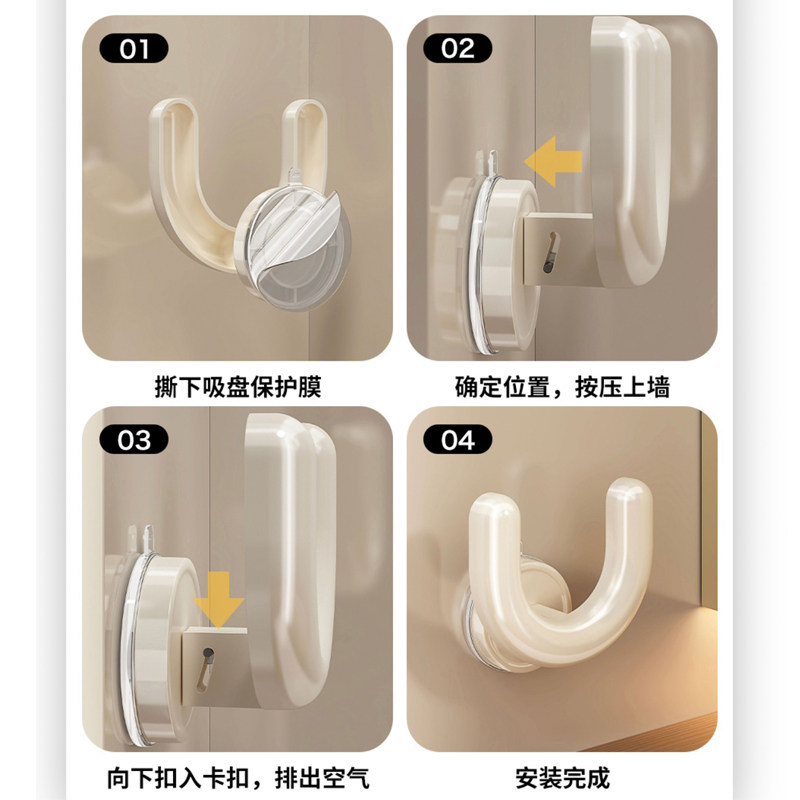 01

撕下吸盘保护膜

02

确定位置，按压上墙

03

向下扣入卡扣，排出空气

04

安装完成