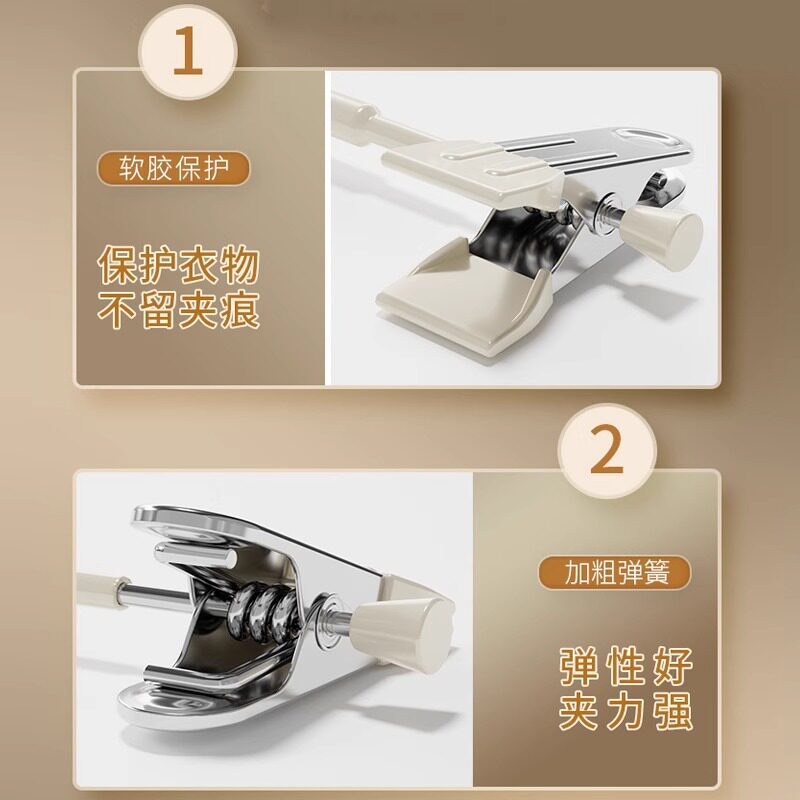 1

软胶保护

保护衣物
不留夹痕

2

加粗弹簧

弹性好
夹力强