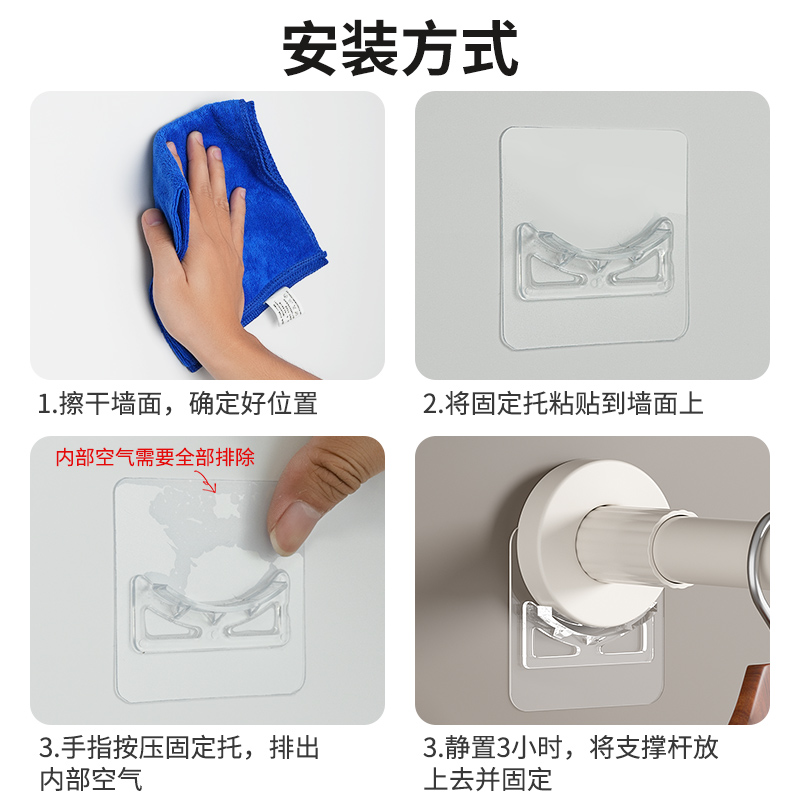 安装方式

1.擦干墙面，确定好位置

2.将固定托粘贴到墙面上

内部空气需要全部排除

3.手指按压固定托，排出内部空气

3.静置3小时，将支撑杆放上去并固定