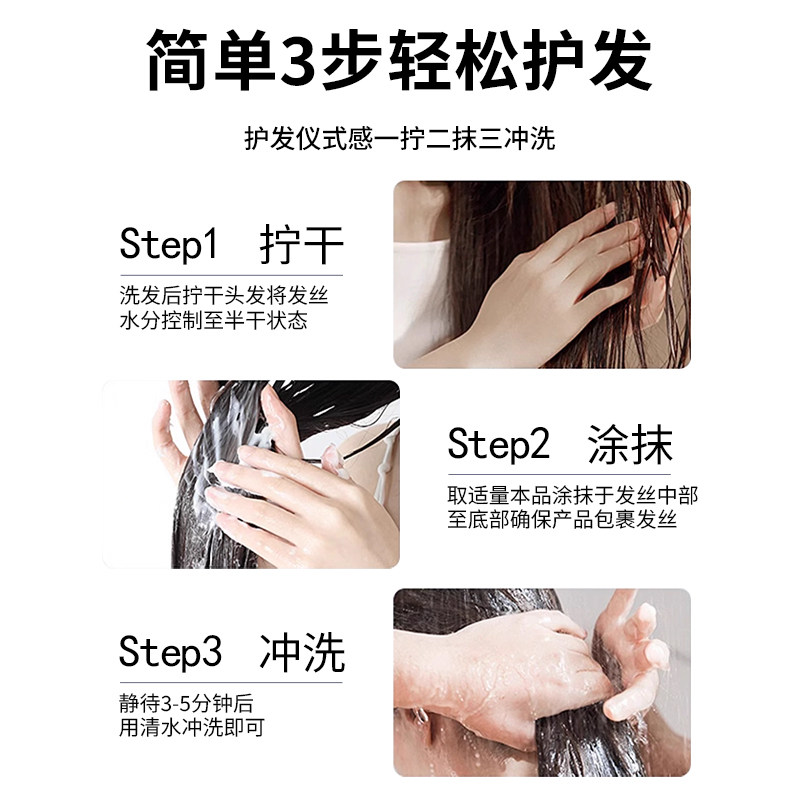 简单3步轻松护发

护发仪式感一拧二抹三冲洗

Step1 拧干

洗发后拧干头发将发丝水分控制至半干状态

Step2 涂抹

取适量本品涂抹于发丝中部至底部确保产品包裹发丝

Step3 冲洗

静待3-5分钟后用清水冲洗即可