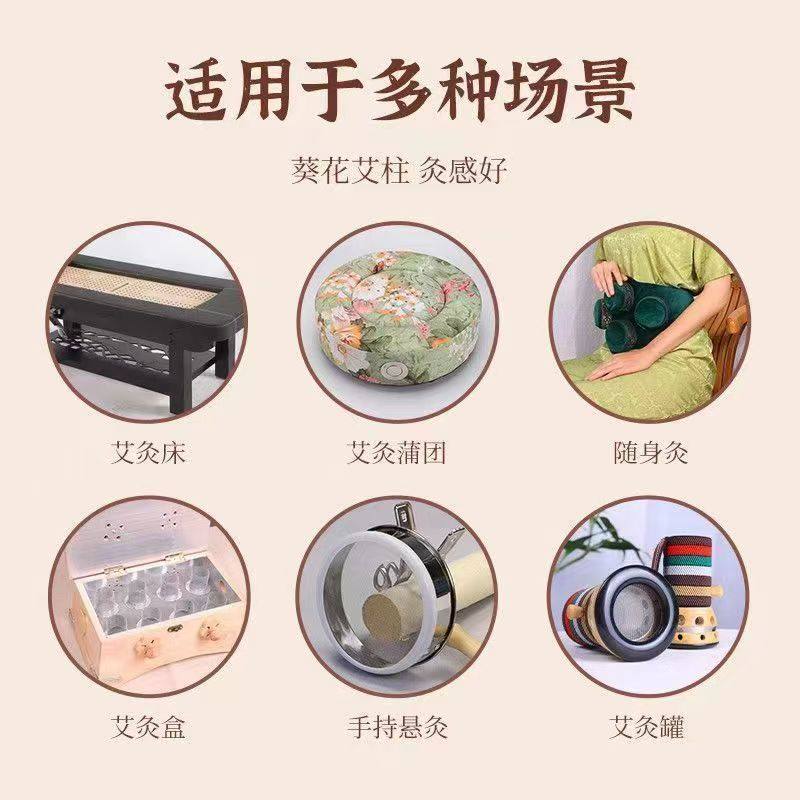 适用于多种场景

葵花艾柱 灸感好

艾灸床

艾灸蒲团

随身灸

艾灸盒

手持悬灸

艾灸罐