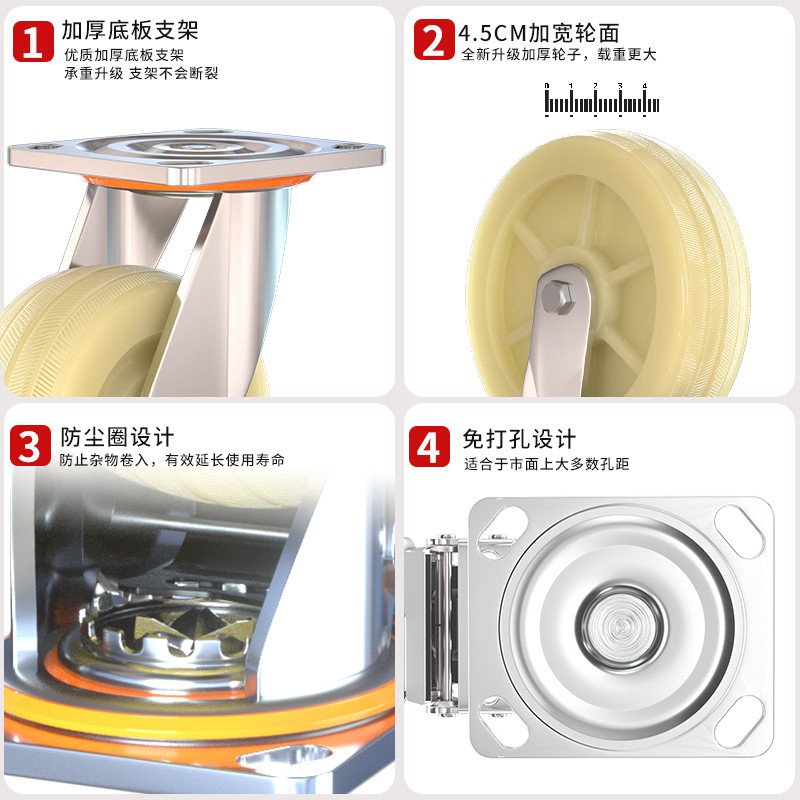 1 加厚底板支架
优质加厚底板支架
承重升级 支架不会断裂

2 4.5CM加宽轮面
全新升级加厚轮子，载重更大
0 1 2 3 4

3 防尘圈设计
防止杂物卷入，有效延长使用寿命

4 免打孔设计
适合于市面上大多数孔距