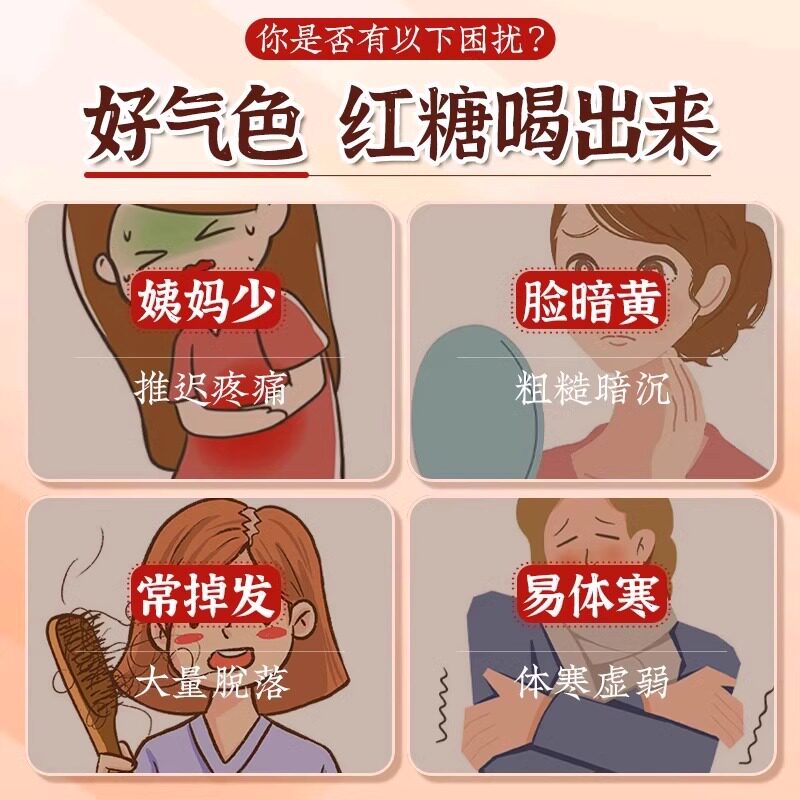 你是否有以下困扰？

好气色 红糖喝出来

姨妈少
推迟疼痛

脸暗黄
粗糙暗沉

常掉发
大量脱落

易体寒
体寒虚弱