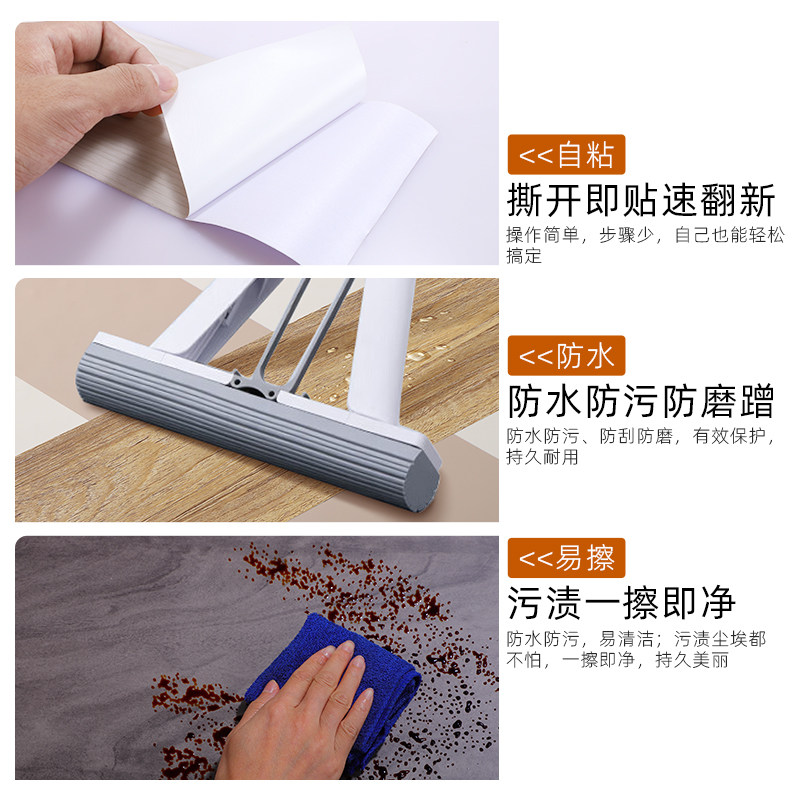 <<自粘

撕开即贴速翻新

操作简单，步骤少，自己也能轻松搞定

<<防水

防水防污防磨蹭

防水防污、防刮防磨，有效保护，持久耐用

<<易擦

污渍一擦即净

防水防污，易清洁；污渍尘埃都不怕，一擦即净，持久美丽