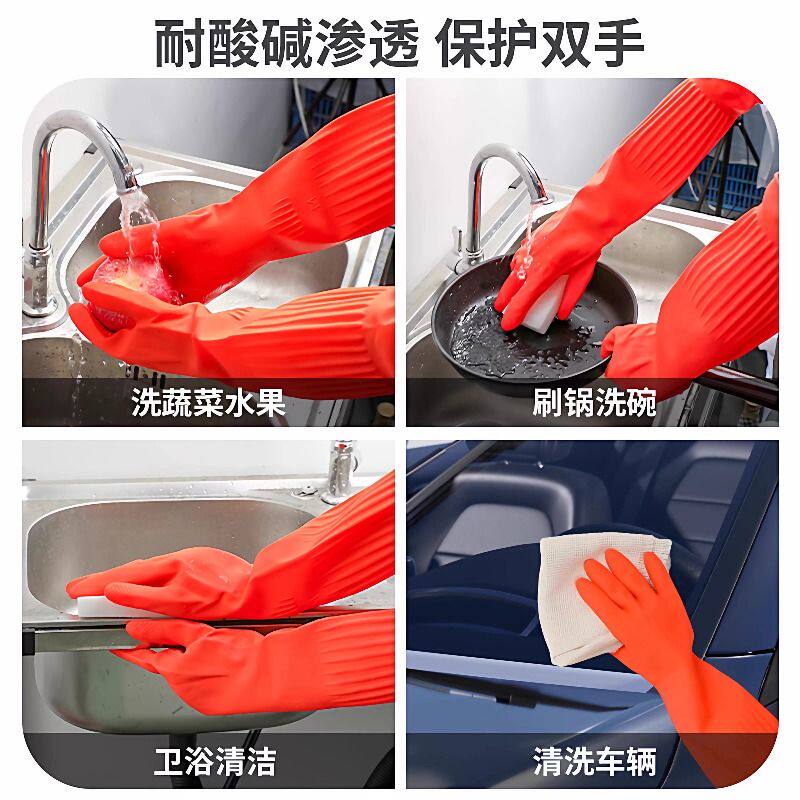 耐酸碱渗透 保护双手

洗蔬菜水果

刷锅洗碗

卫浴清洁

清洗车辆