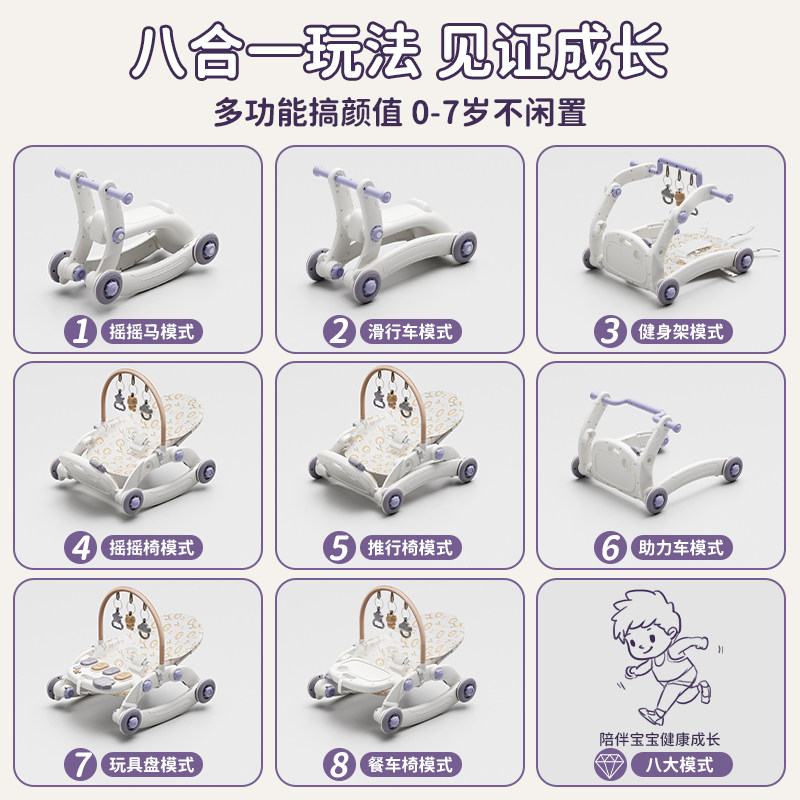 八合一玩法 见证成长

多功能搞颜值 0-7岁不闲置

1 摇摇马模式

2 滑行车模式

3 健身架模式

4 摇摇椅模式

5 推行椅模式

6 助力车模式

7 玩具盘模式

8 餐车椅模式

陪伴宝宝健康成长

八大模式