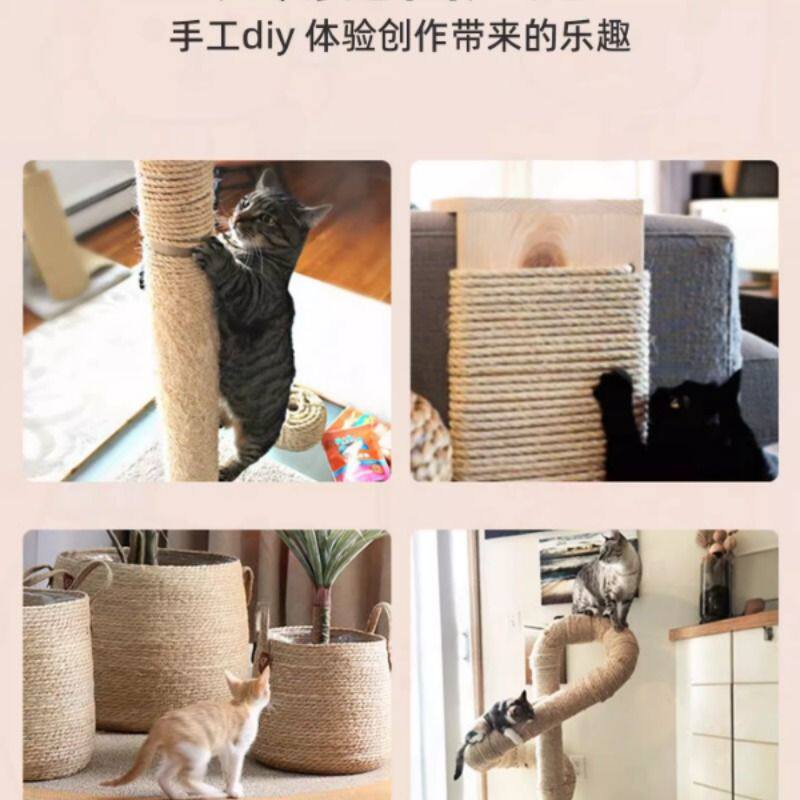 手工diy 体验创作带来的乐趣