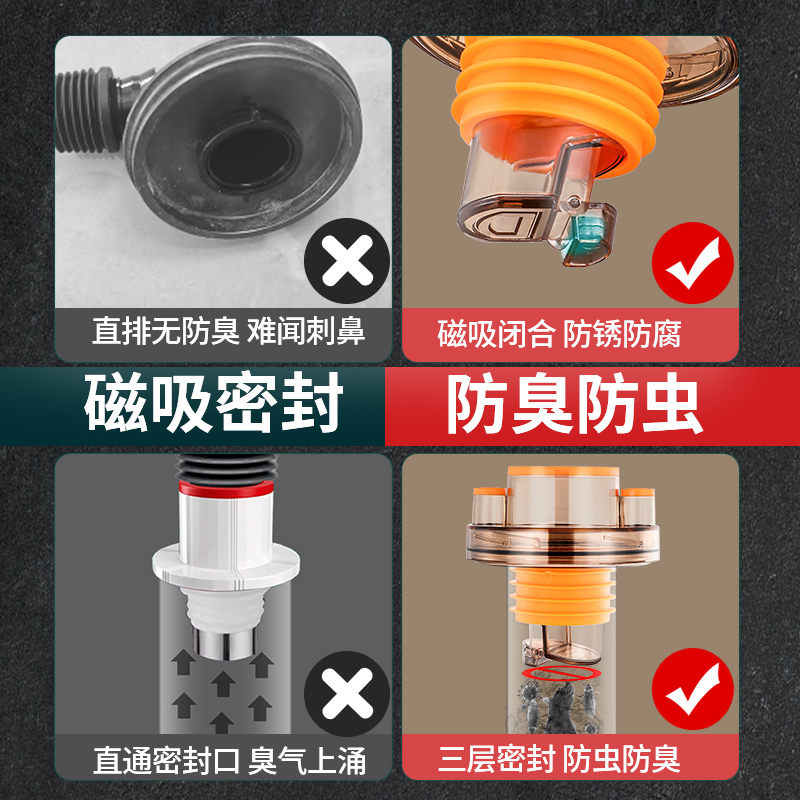 直排无防臭 难闻刺鼻

磁吸闭合 防锈防腐

磁吸密封

防臭防虫

直通密封口 臭气上涌

三层密封 防虫防臭