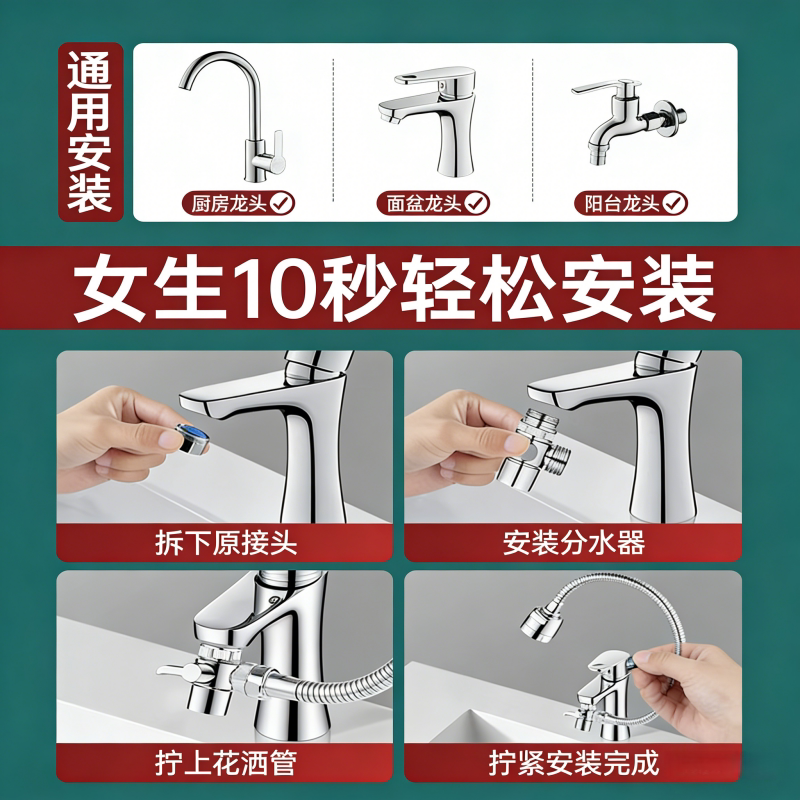 通用安装

厨房龙头

面盆龙头

阳台龙头

女生10秒轻松安装

拆下原接头

安装分水器

拧上花洒管

拧紧安装完成