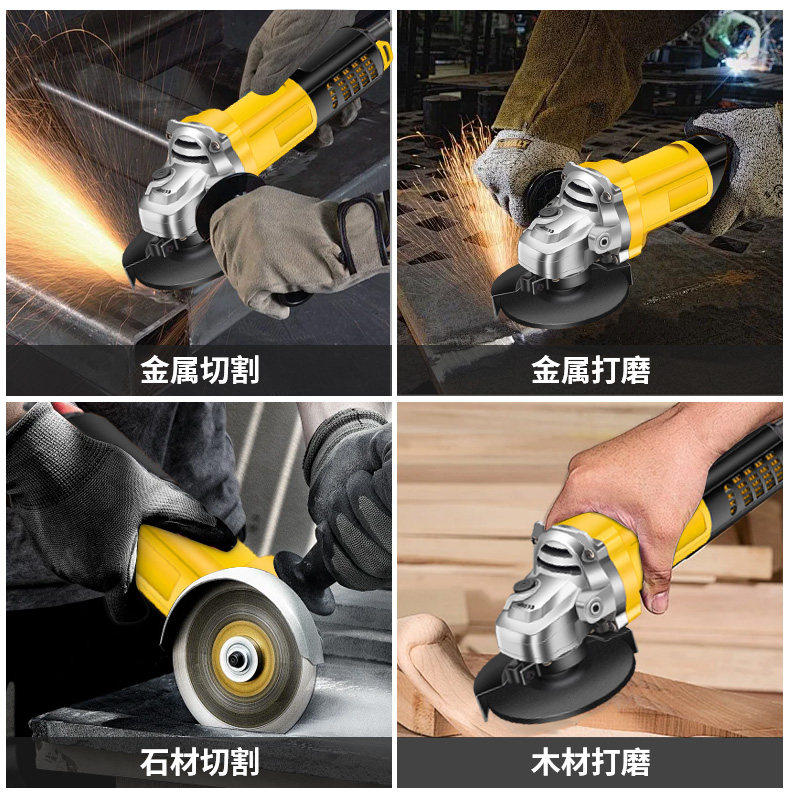 金属切割

金属打磨

石材切割

木材打磨