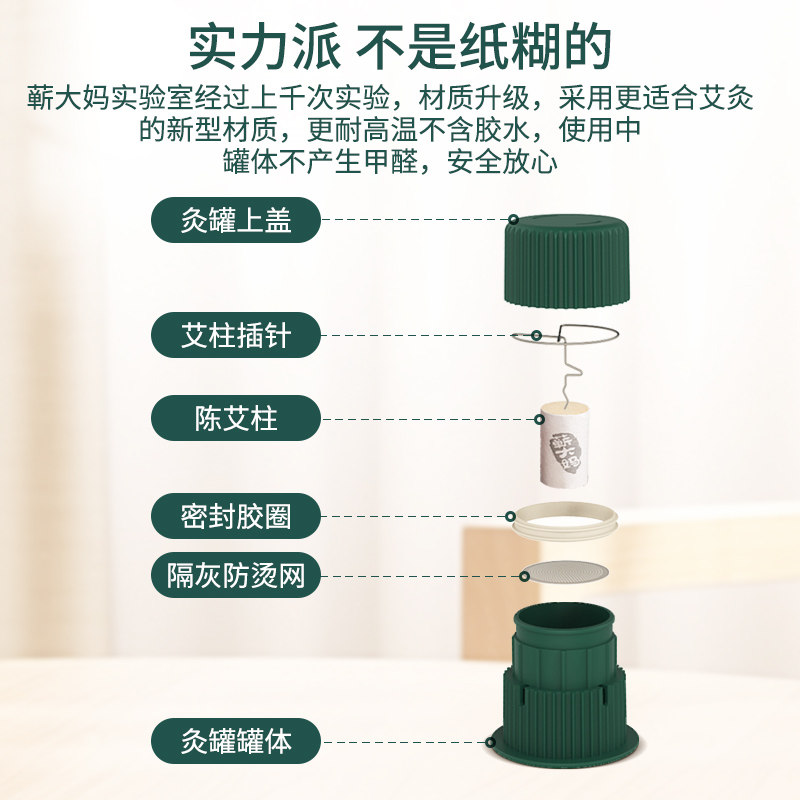 实力派 不是纸糊的

蕲大妈实验室经过上千次实验，材质升级，采用更适合艾灸的新型材质，更耐高温不含胶水，使用中罐体不产生甲醛，安全放心

灸罐上盖

艾柱插针

陈艾柱

蕲大妈

密封胶圈

隔灰防烫网

灸罐罐体