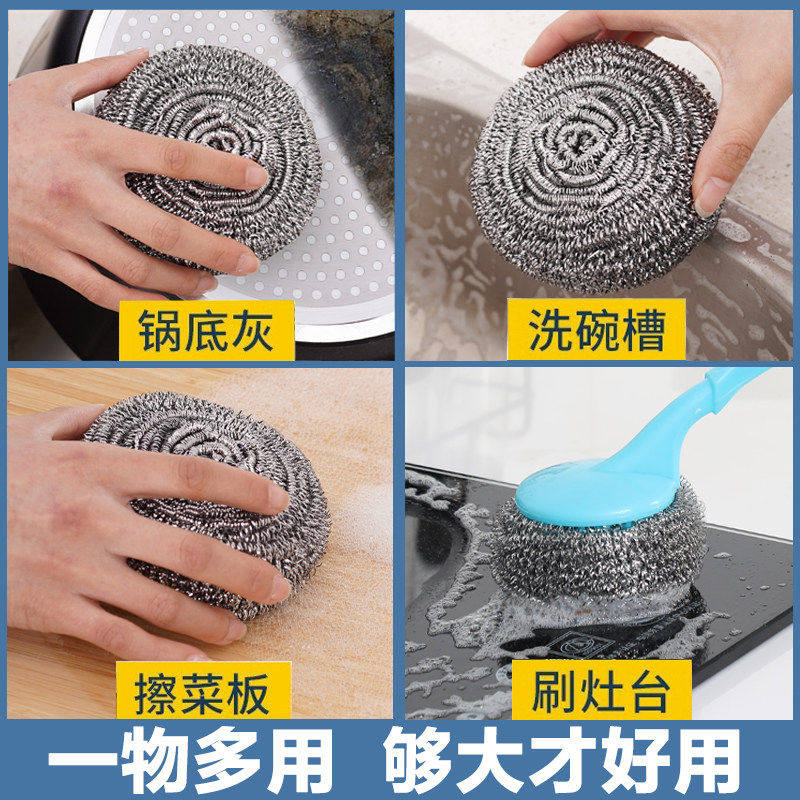 锅底灰

洗碗槽

擦菜板

刷灶台

一物多用 够大才好用