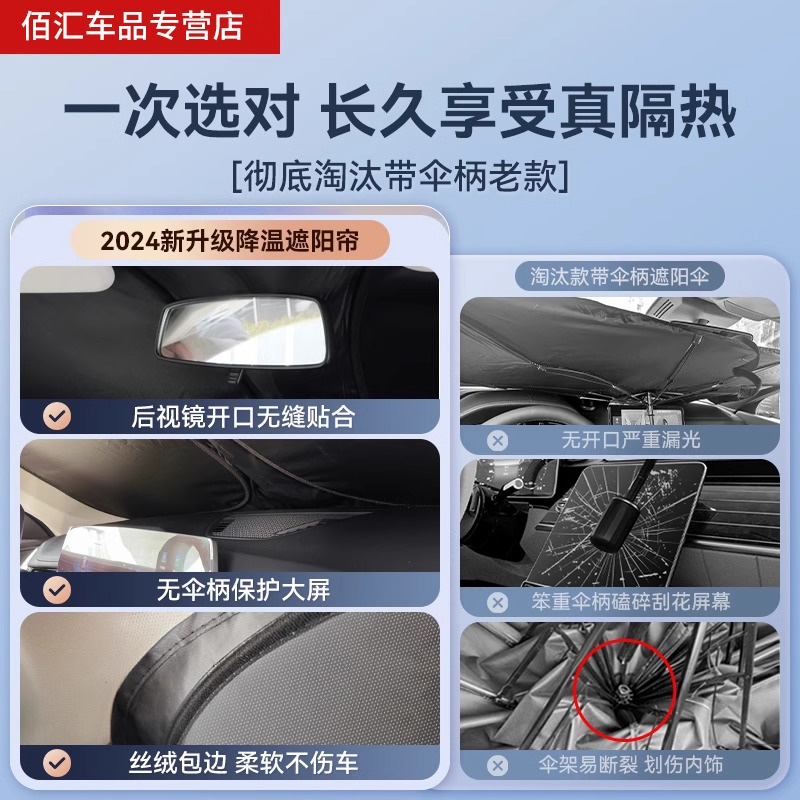 佰汇车品专营店

一次选对 长久享受真隔热

[彻底淘汰带伞柄老款]

2024新升级降温遮阳帘

后视镜开口无缝贴合

无伞柄保护大屏

丝绒包边 柔软不伤车

淘汰款带伞柄遮阳伞

无开口严重漏光

笨重伞柄磕碎刮花屏幕

伞架易断裂 划伤内饰