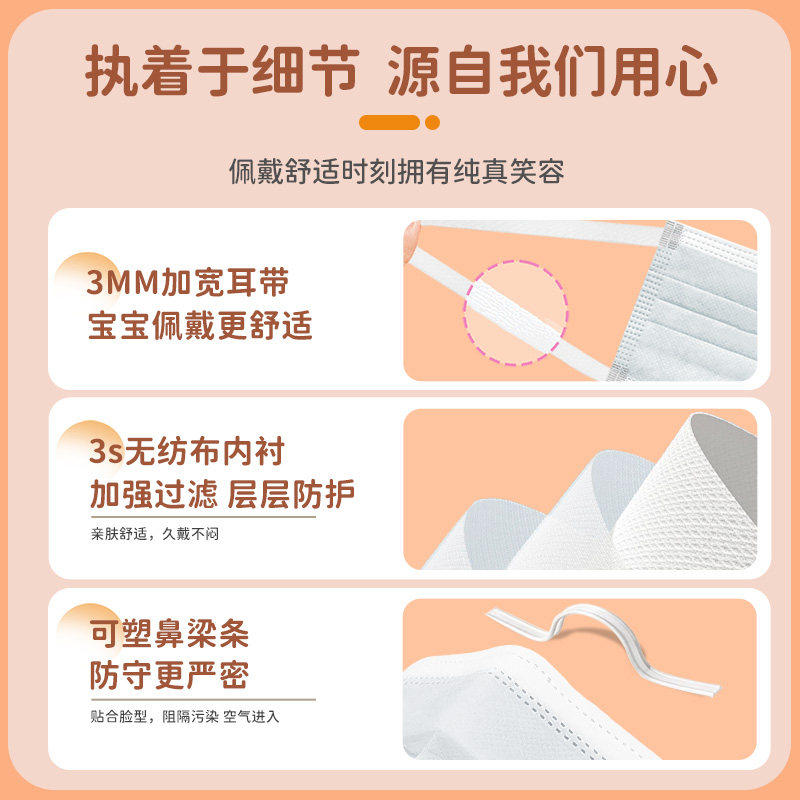 执着于细节 源自我们用心

佩戴舒适时刻拥有纯真笑容

3MM加宽耳带
宝宝佩戴更舒适

3s无纺布内衬
加强过滤 层层防护

亲肤舒适，久戴不闷

可塑鼻梁条
防守更严密

贴合脸型，阻隔污染 空气进入