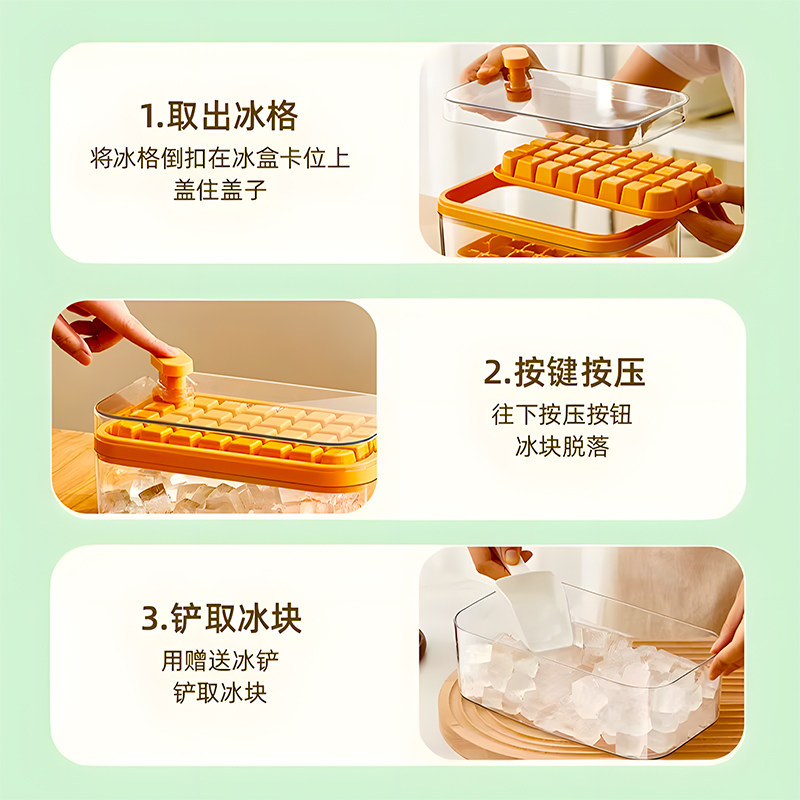 1.取出冰格
将冰格倒扣在冰盒卡位上
盖住盖子

2.按键按压
往下按压按钮
冰块脱落

3.铲取冰块
用赠送冰铲
铲取冰块