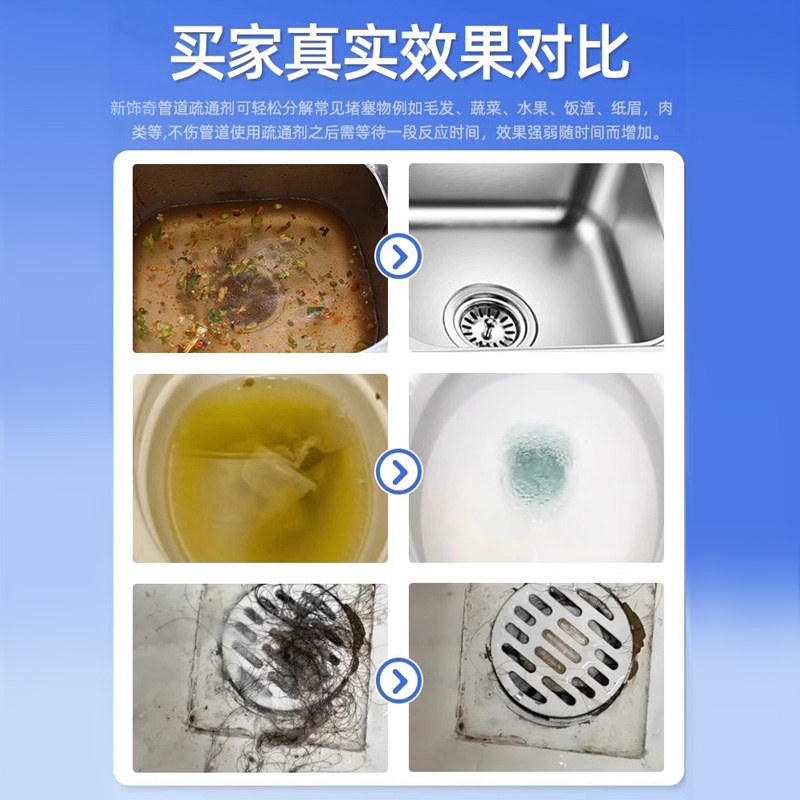 买家真实效果对比

新饰奇管道疏通剂可轻松分解常见堵塞物例如毛发、蔬菜、水果、饭渣、纸屑，肉类等,不伤管道使用疏通剂之后需等待一段反应时间，效果强弱随时间而增加。