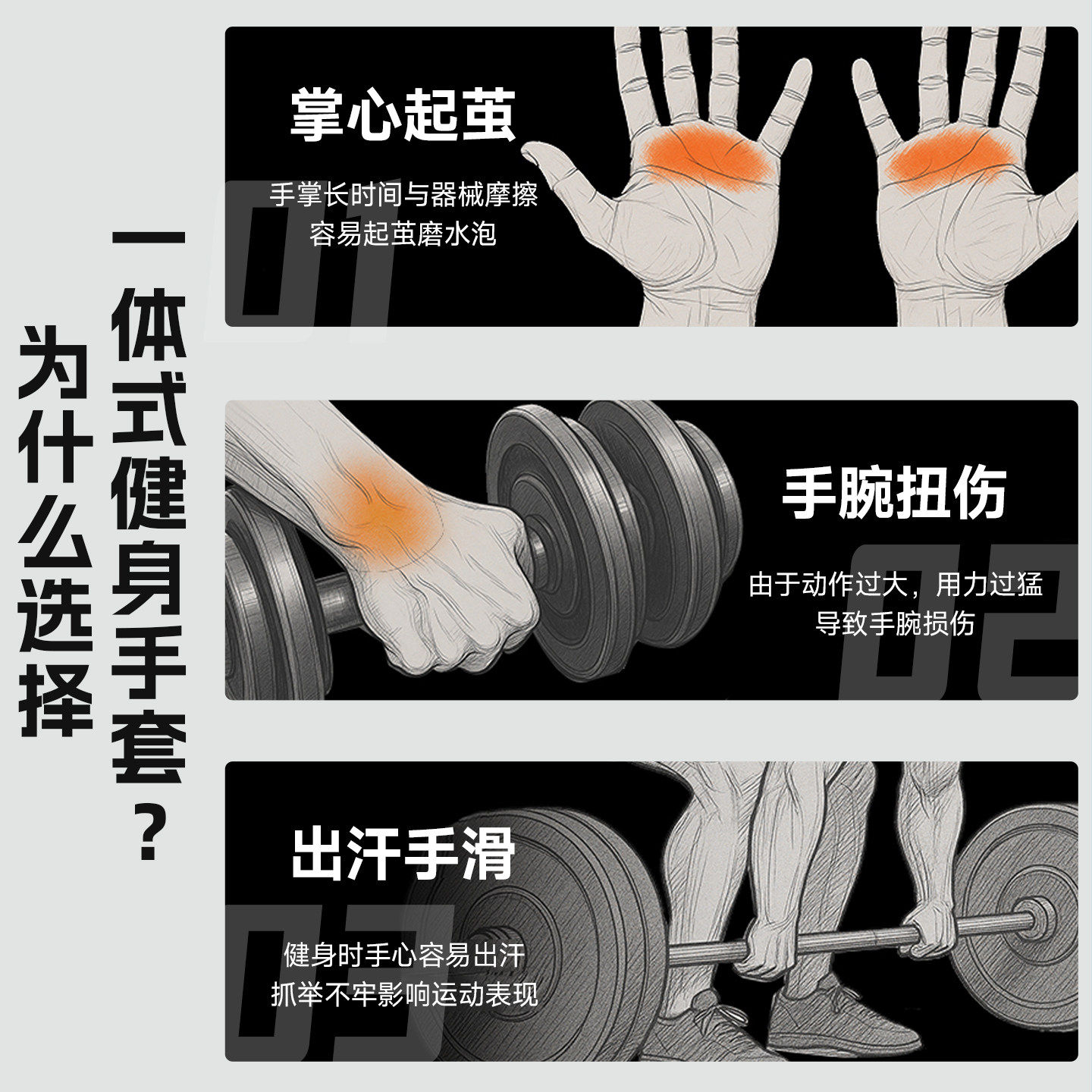 为什么选择
一体式健身手套？

01
掌心起茧
手掌长时间与器械摩擦
容易起茧磨水泡

02
手腕扭伤
由于动作过大，用力过猛
导致手腕损伤

03
出汗手滑
健身时手心容易出汗
抓举不牢影响运动表现