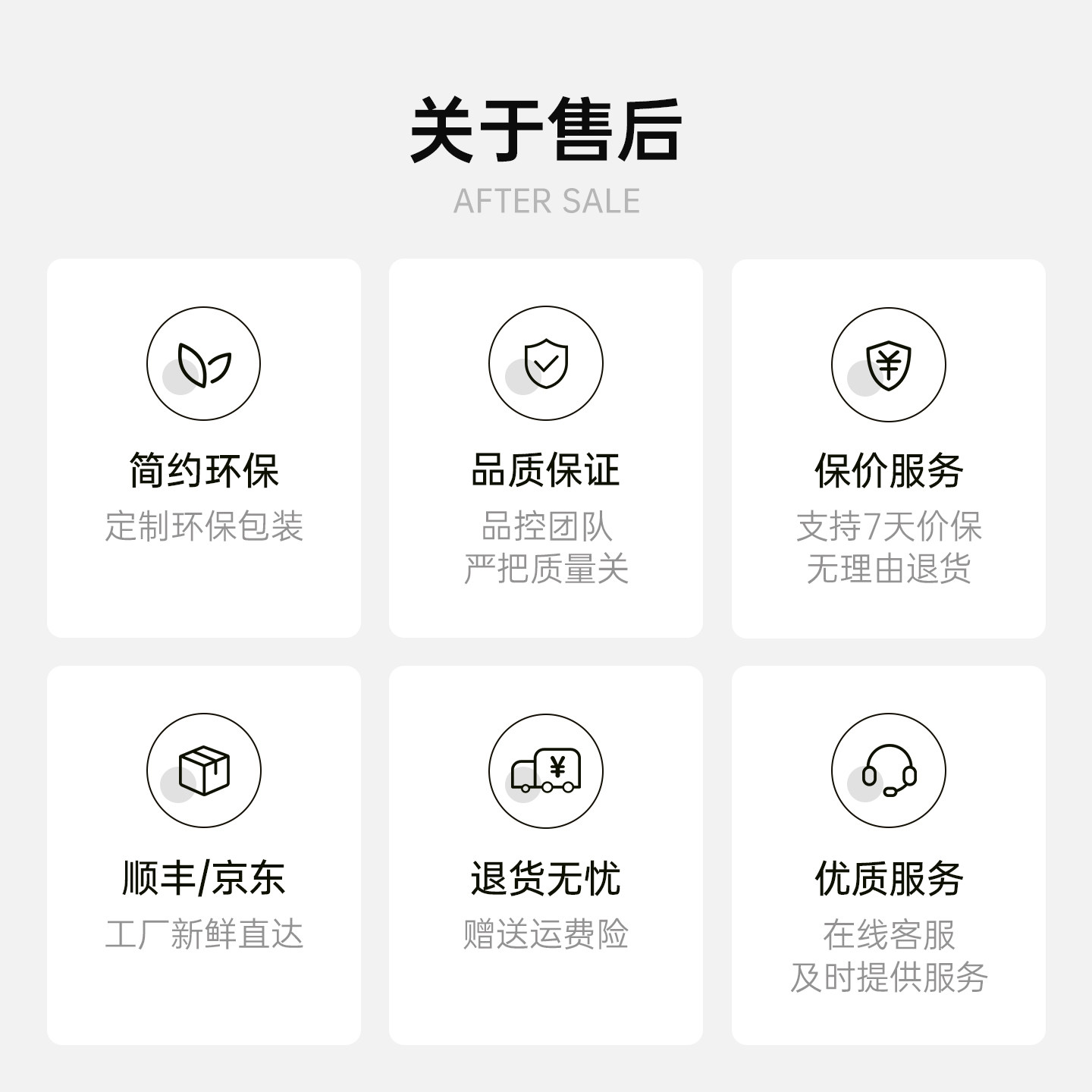 关于售后
AFTER SALE

简约环保
定制环保包装

品质保证
品控团队
严把质量关

保价服务
支持7天价保
无理由退货

顺丰/京东
工厂新鲜直达

退货无忧
赠送运费险

优质服务
在线客服
及时提供服务