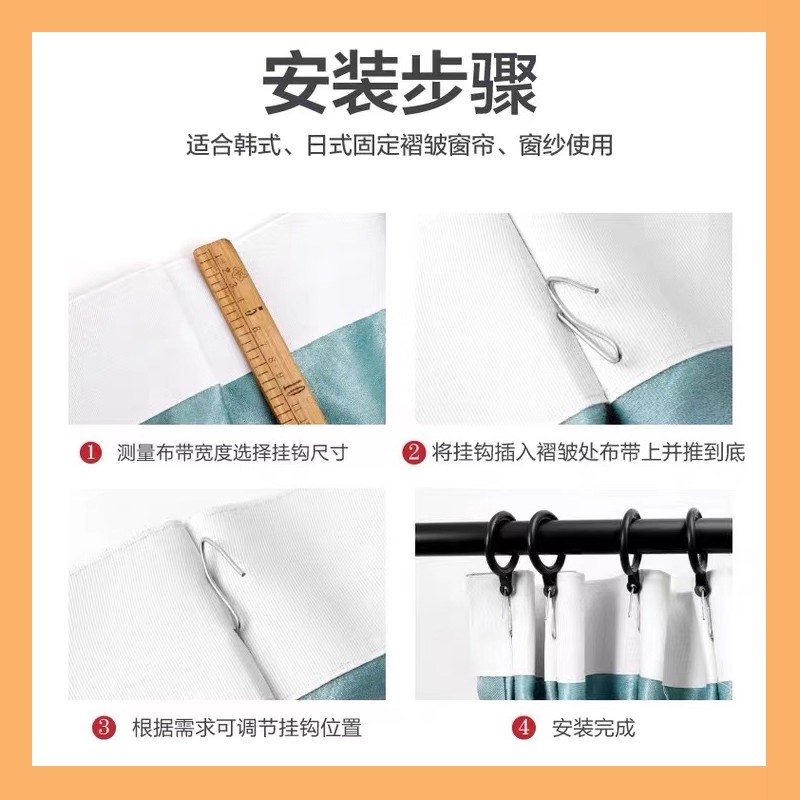 安装步骤

适合韩式、日式固定褶皱窗帘、窗纱使用

1 测量布带宽度选择挂钩尺寸

2 将挂钩插入褶皱处布带上并推到底

3 根据需求可调节挂钩位置

4 安装完成