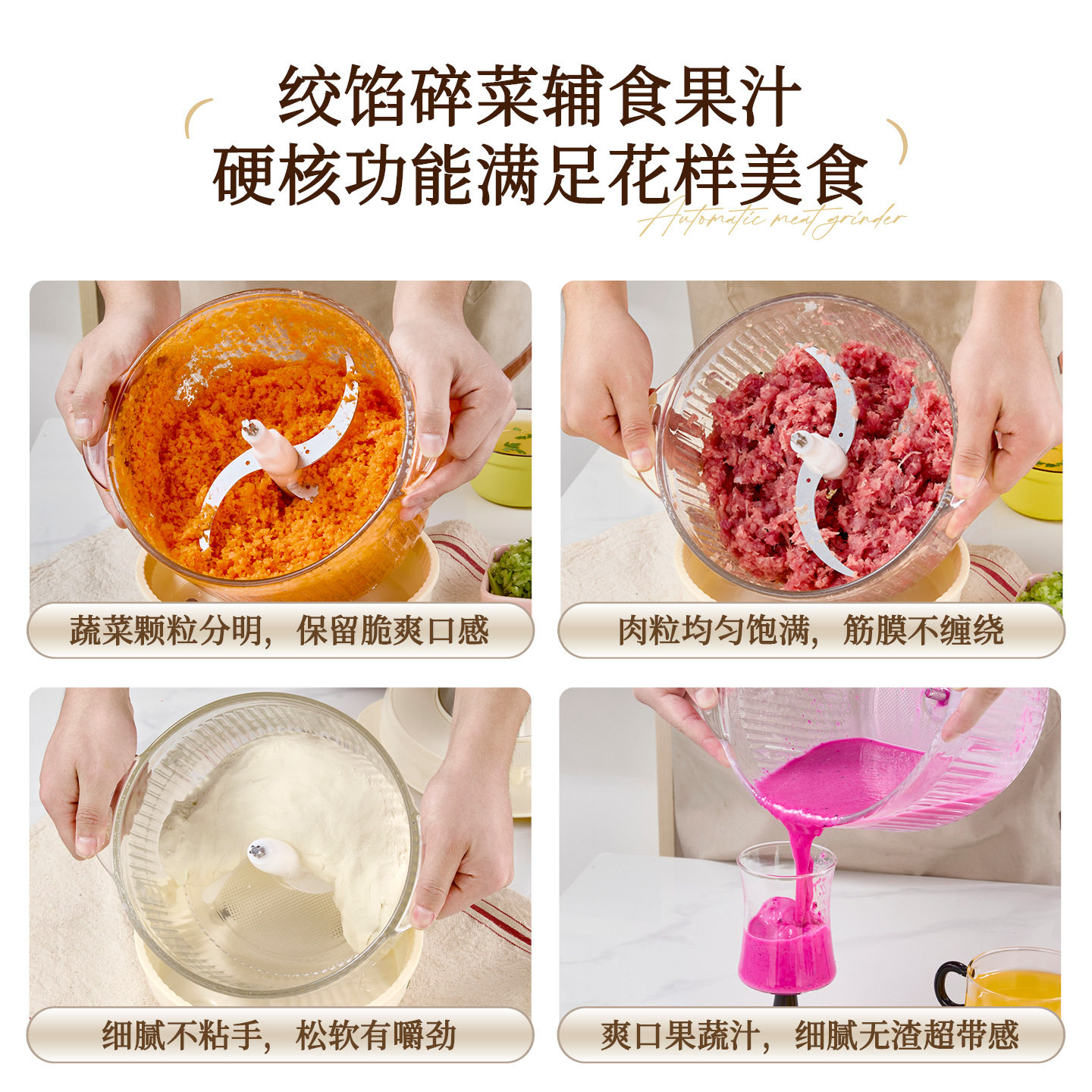 绞馅碎菜辅食果汁
硬核功能满足花样美食
Automatic meat grinder

蔬菜颗粒分明，保留脆爽口感

肉粒均匀饱满，筋膜不缠绕

细腻不粘手，松软有嚼劲

爽口果蔬汁，细腻无渣超带感