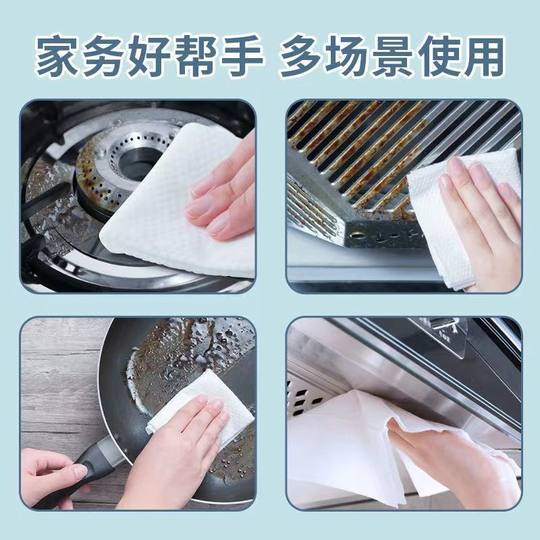 家务好帮手 多场景使用