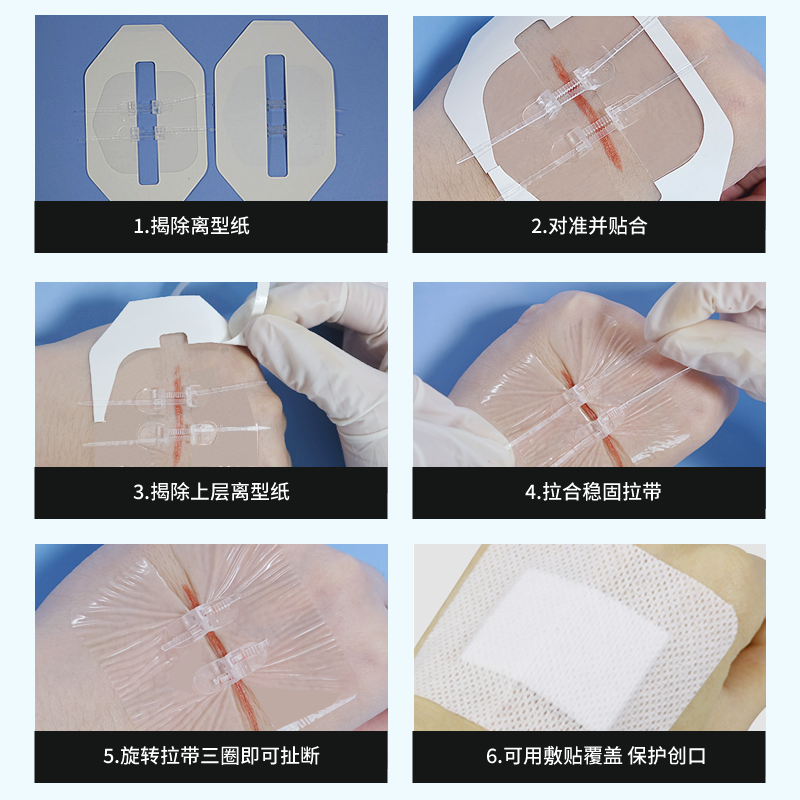 1.揭除离型纸

2.对准并贴合

3.揭除上层离型纸

4.拉合稳固拉带

5.旋转拉带三圈即可扯断

6.可用敷贴覆盖 保护创口