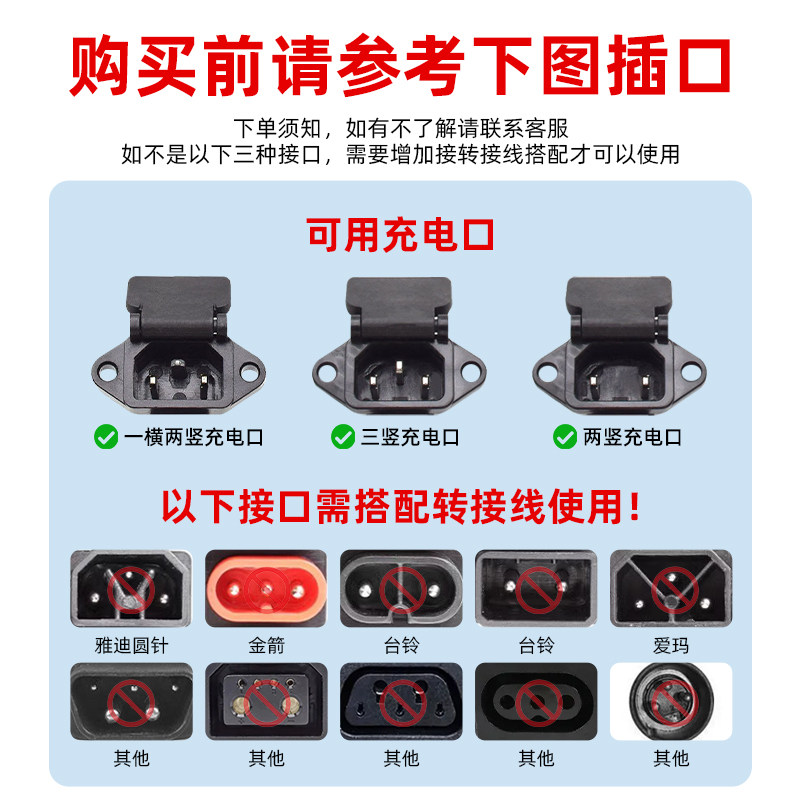 购买前请参考下图插口

下单须知，如有不了解请联系客服
如不是以下三种接口，需要增加接转接线搭配才可以使用

可用充电口

一横两竖充电口

三竖充电口

两竖充电口

以下接口需搭配转接线使用！

雅迪圆针

金箭

台铃

台铃

爱玛

其他

其他

其他

其他

其他