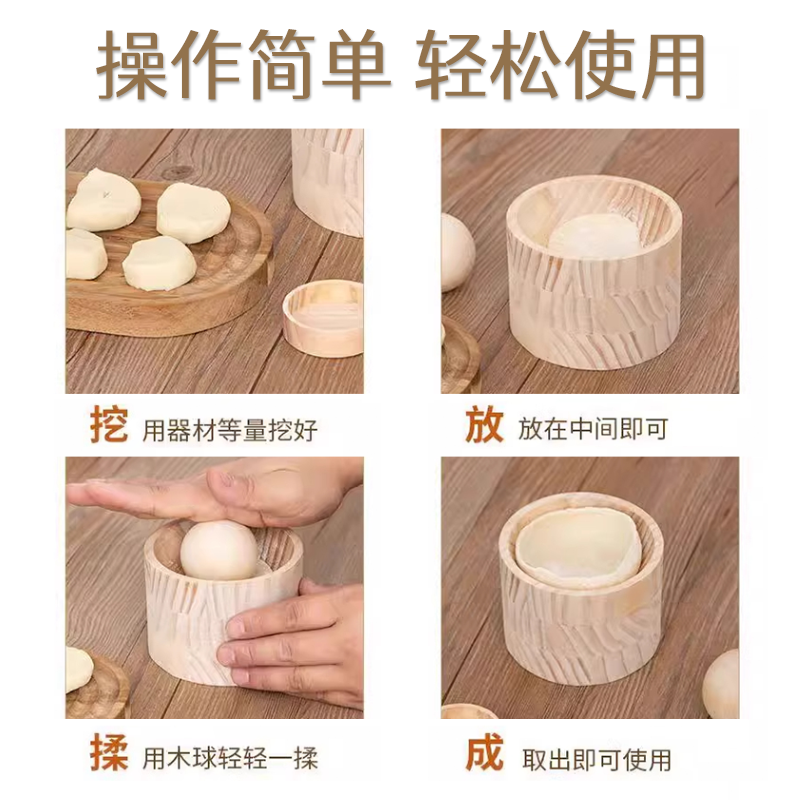 操作简单 轻松使用

挖 用器材等量挖好

放 放在中间即可

揉 用木球轻轻一揉

成 取出即可使用