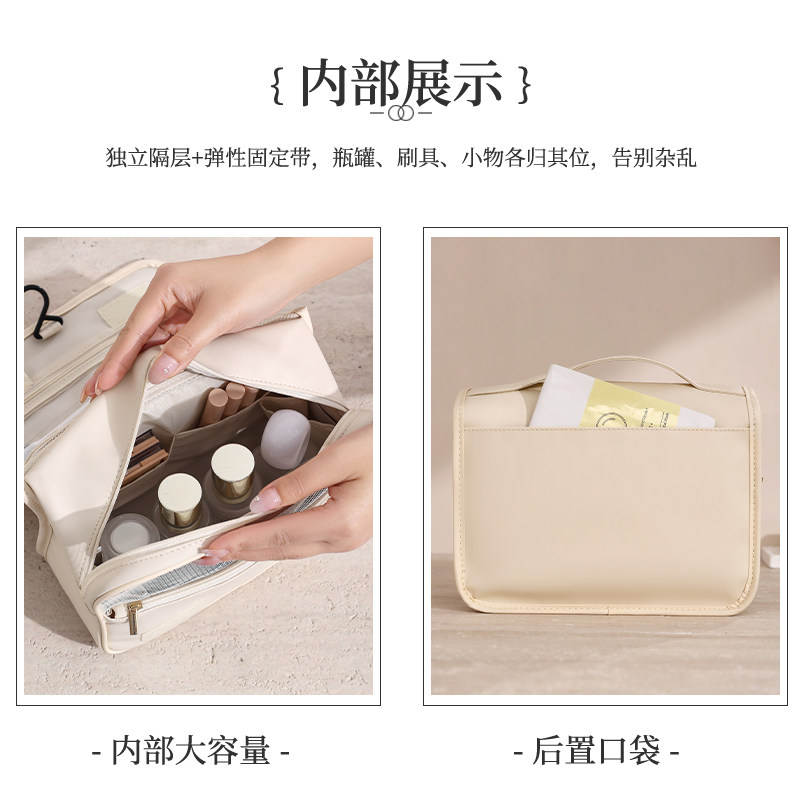 { 内部展示 }

独立隔层+弹性固定带，瓶罐、刷具、小物各归其位，告别杂乱

- 内部大容量 -

- 后置口袋 -