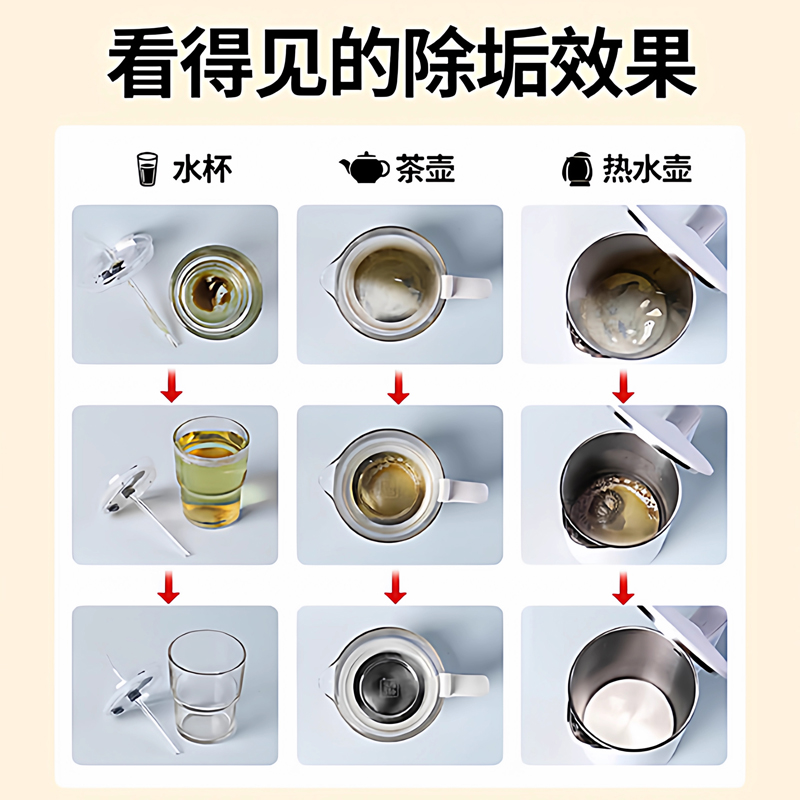 看得见的除垢效果

水杯

茶壶

热水壶