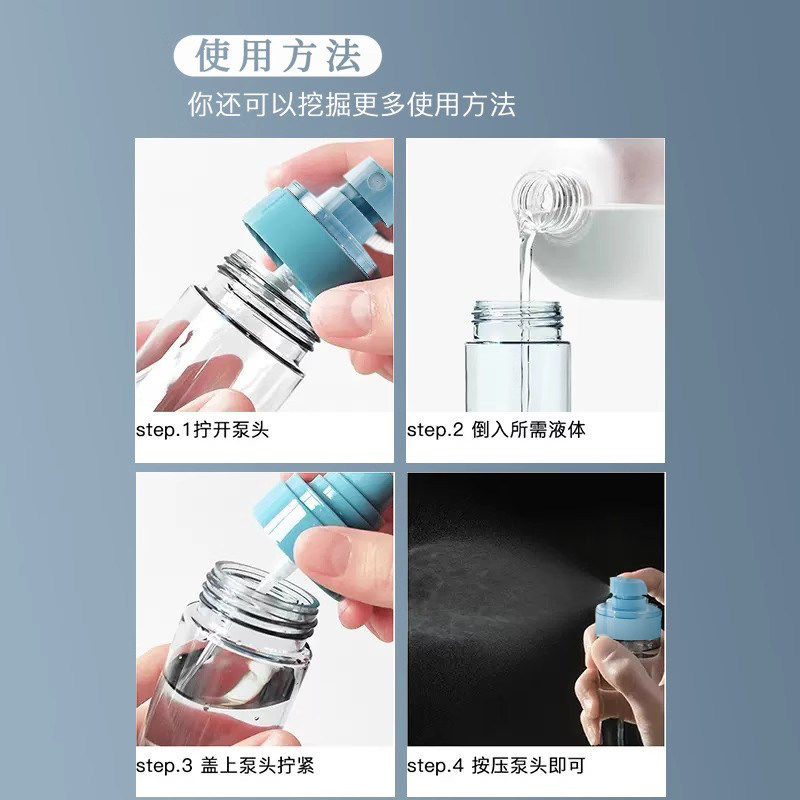 使用方法

你还可以挖掘更多使用方法

step.1拧开泵头

step.2 倒入所需液体

step.3 盖上泵头拧紧

step.4 按压泵头即可