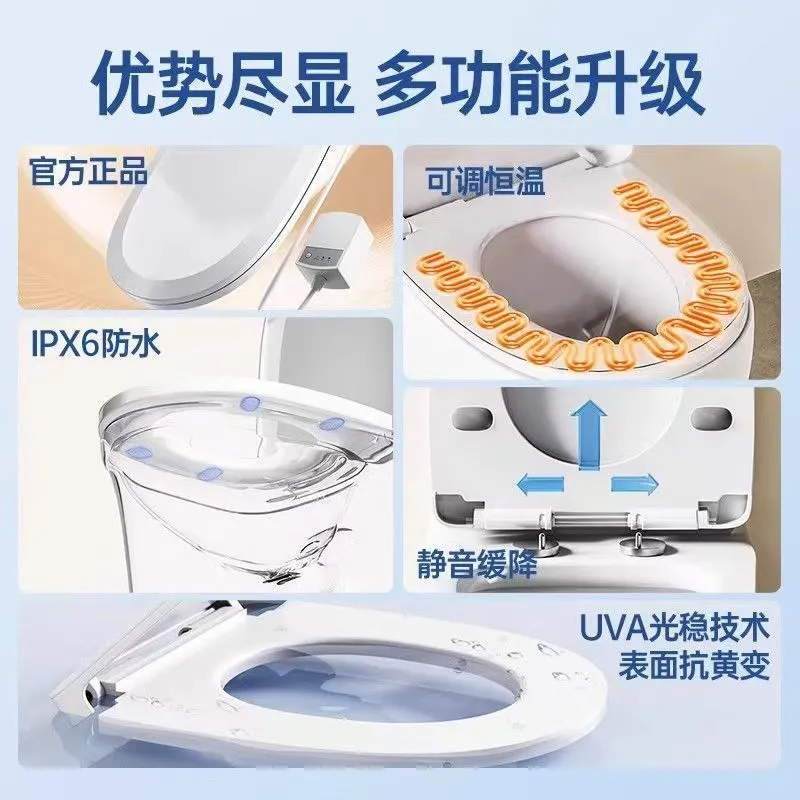 优势尽显 多功能升级

官方正品

可调恒温

IPX6防水

静音缓降

UVA光稳技术
表面抗黄变