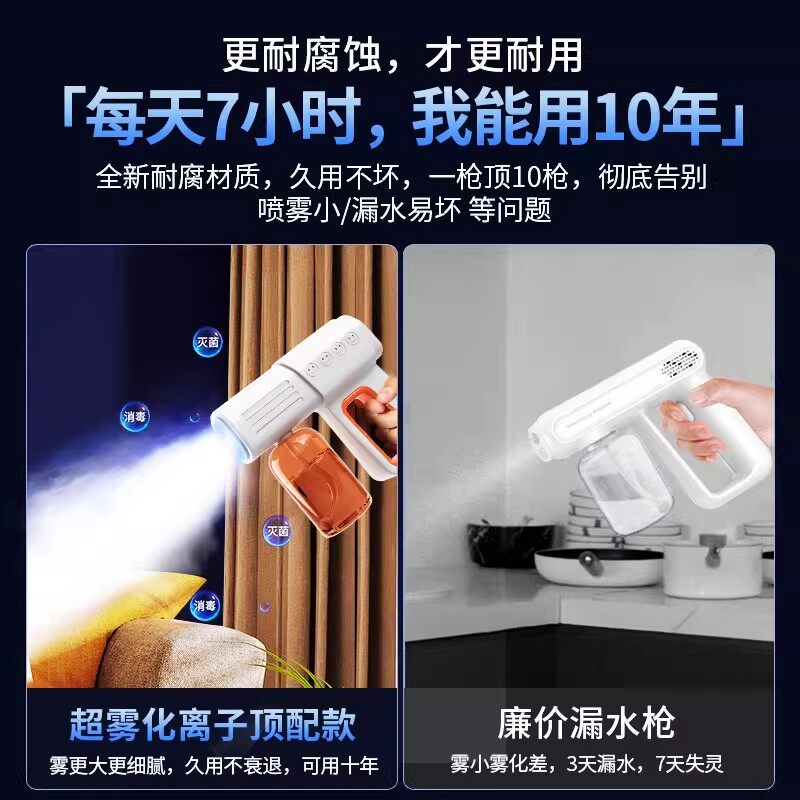 更耐腐蚀，才更耐用

「每天7小时，我能用10年」

全新耐腐材质，久用不坏，一枪顶10枪，彻底告别喷雾小/漏水易坏 等问题

灭菌

消毒

灭菌

消毒

超雾化离子顶配款

雾更大更细腻，久用不衰退，可用十年

廉价漏水枪

雾小雾化差，3天漏水，7天失灵