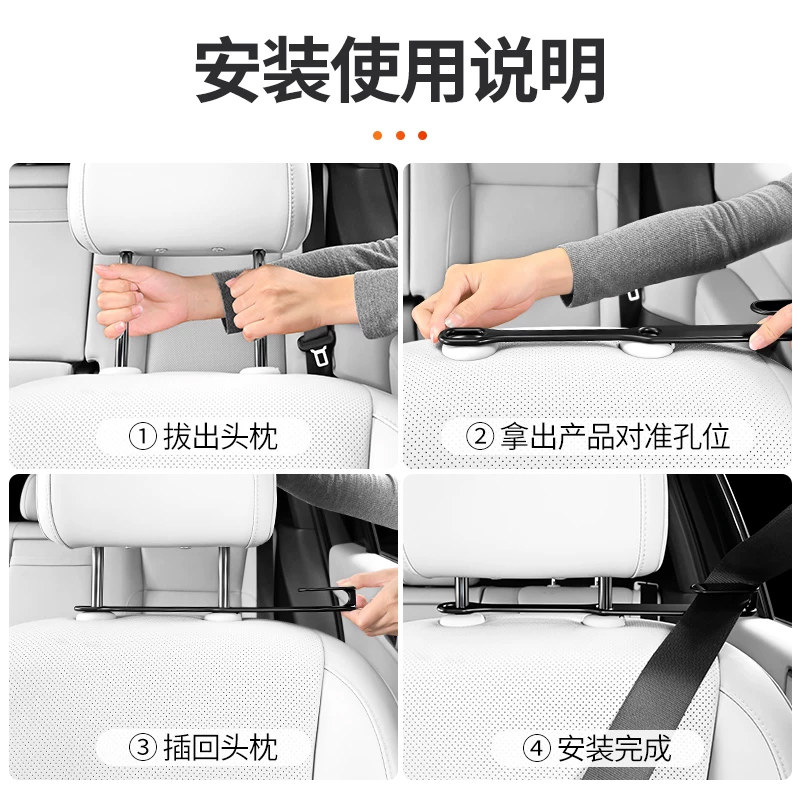 安装使用说明

① 拔出头枕

② 拿出产品对准孔位

③ 插回头枕

④ 安装完成