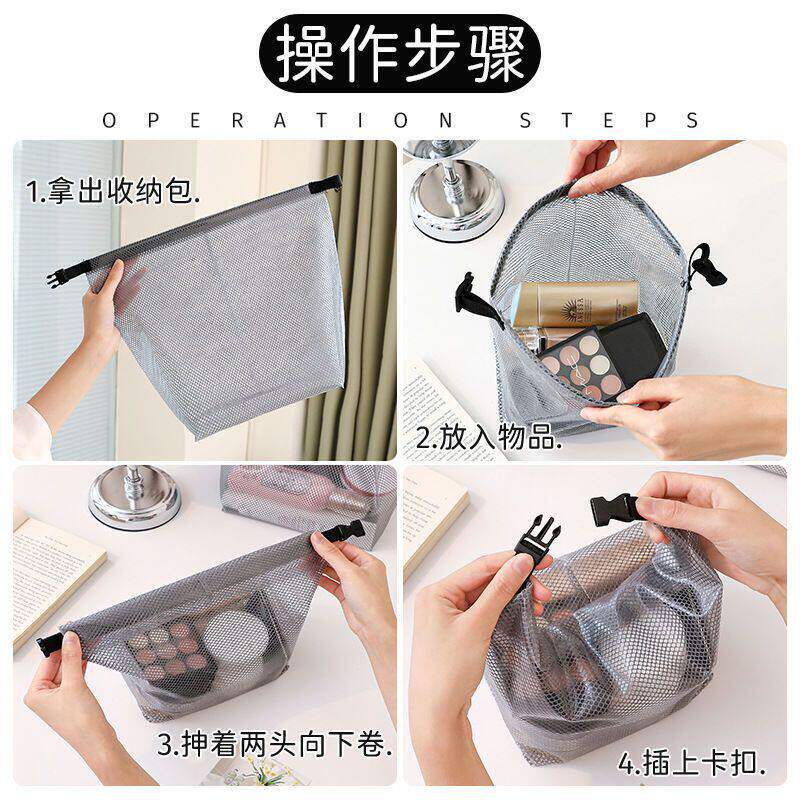 操作步骤

OPERATION STEPS

1.拿出收纳包.

2.放入物品.

3.抻着两头向下卷.

4.插上卡扣.