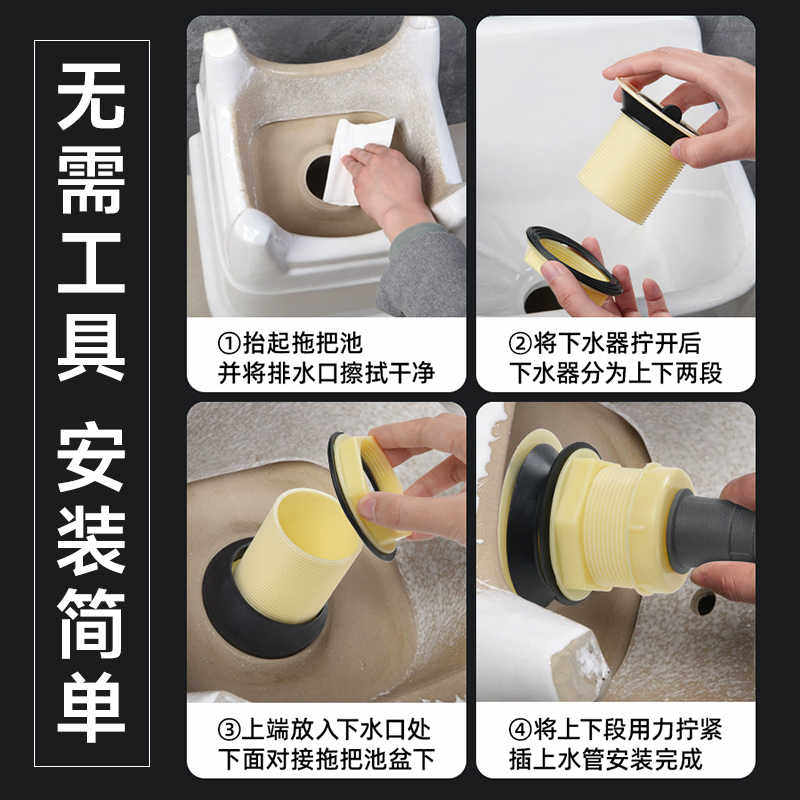 无需工具 安装简单

①抬起拖把池
并将排水口擦拭干净

②将下水器拧开后
下水器分为上下两段

③上端放入下水口处
下面对接拖把池盆下

④将上下段用力拧紧
插上水管安装完成