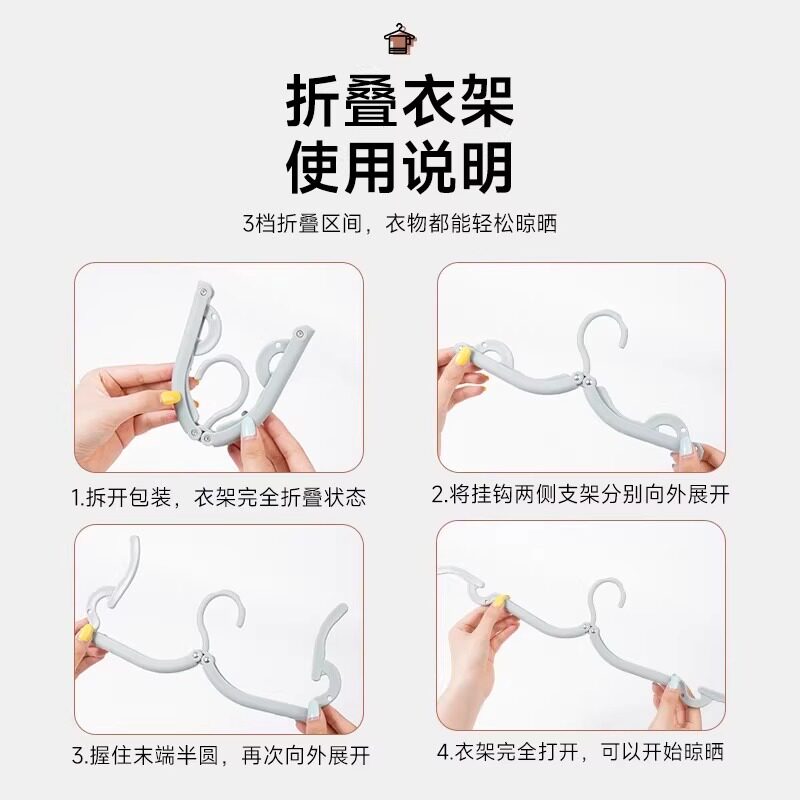 折叠衣架
使用说明

3档折叠区间，衣物都能轻松晾晒

1.拆开包装，衣架完全折叠状态

2.将挂钩两侧支架分别向外展开

3.握住末端半圆，再次向外展开

4.衣架完全打开，可以开始晾晒