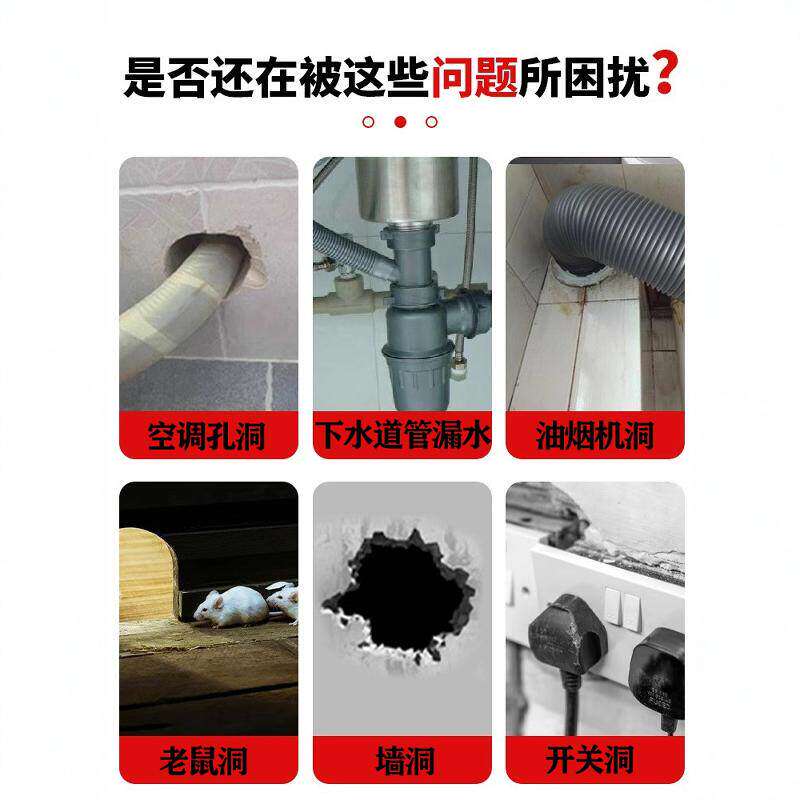 是否还在被这些问题所困扰？

空调孔洞

下水道管漏水

油烟机洞

老鼠洞

墙洞

开关洞