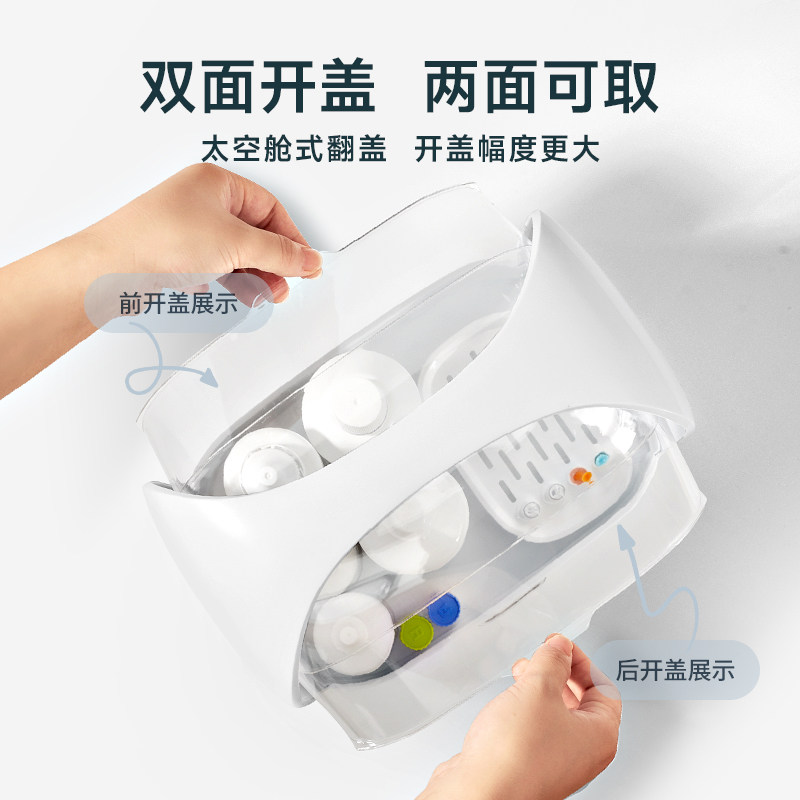 双面开盖 两面可取

太空舱式翻盖 开盖幅度更大

前开盖展示

后开盖展示