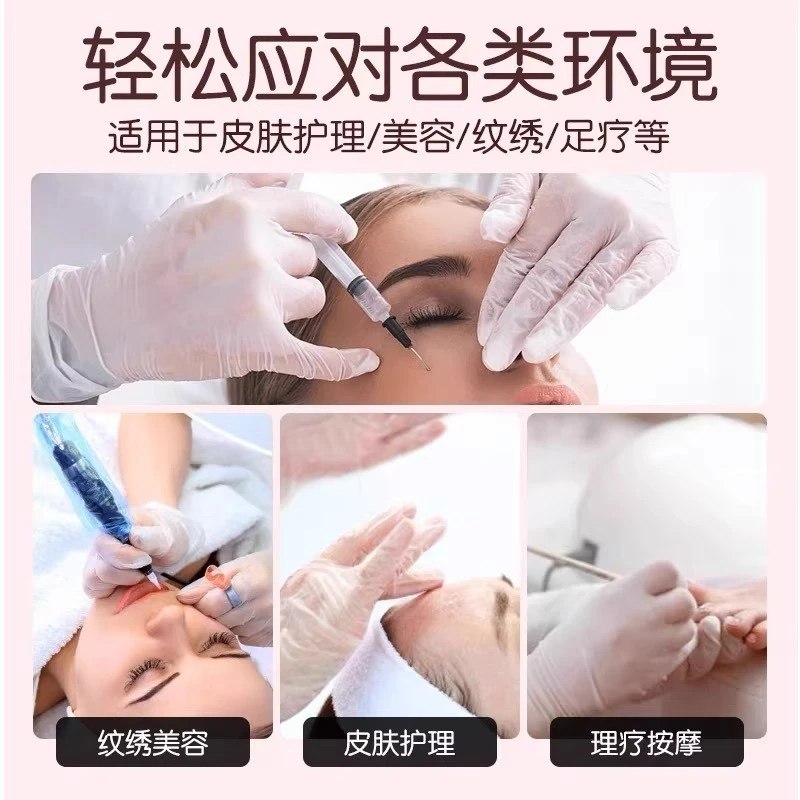 轻松应对各类环境
适用于皮肤护理/美容/纹绣/足疗等

纹绣美容

皮肤护理

理疗按摩