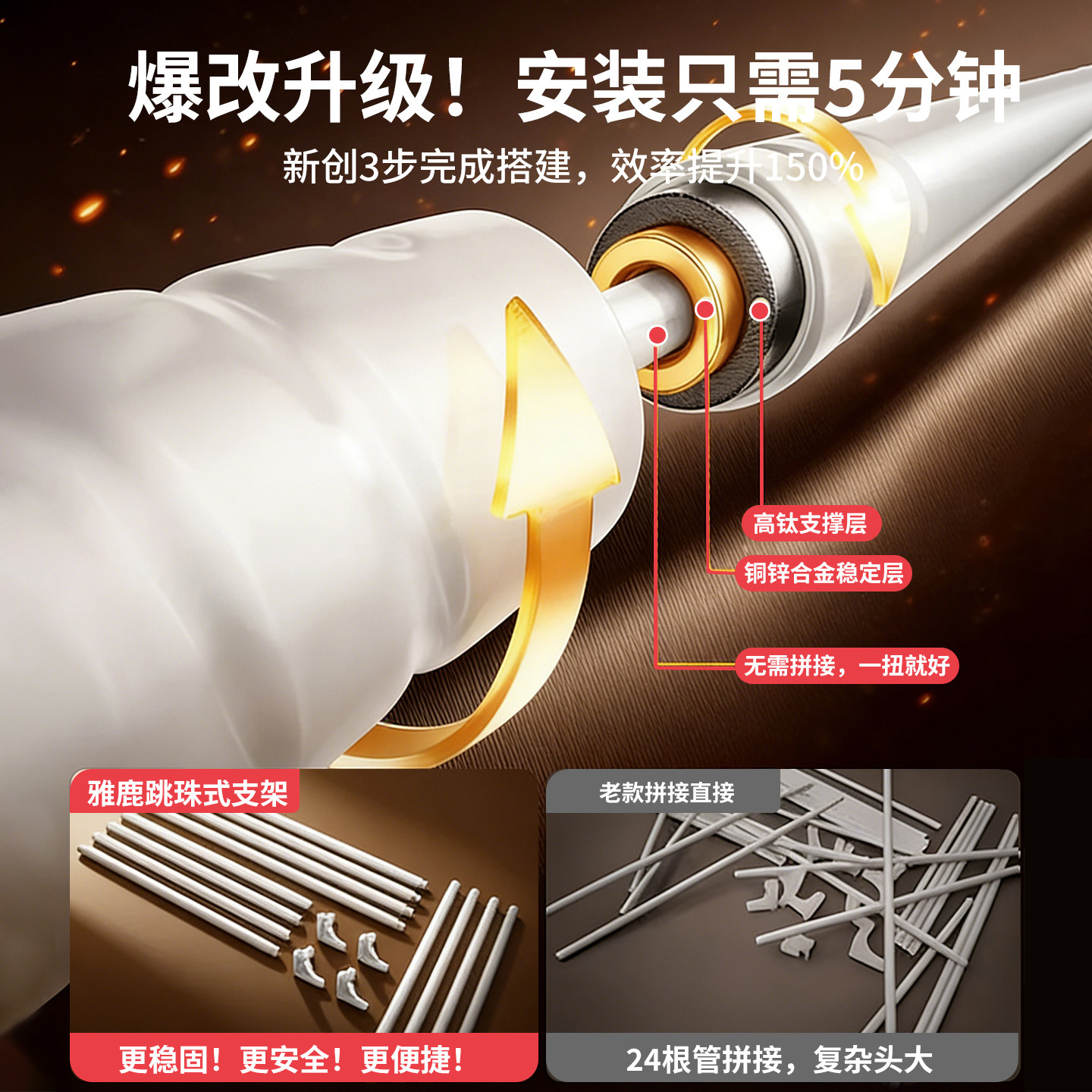 爆改升级！安装只需5分钟

新创3步完成搭建，效率提升150%

高钛支撑层

铜锌合金稳定层

无需拼接，一扭就好

雅鹿跳珠式支架

更稳固！更安全！更便捷！

老款拼接直接

24根管拼接，复杂头大