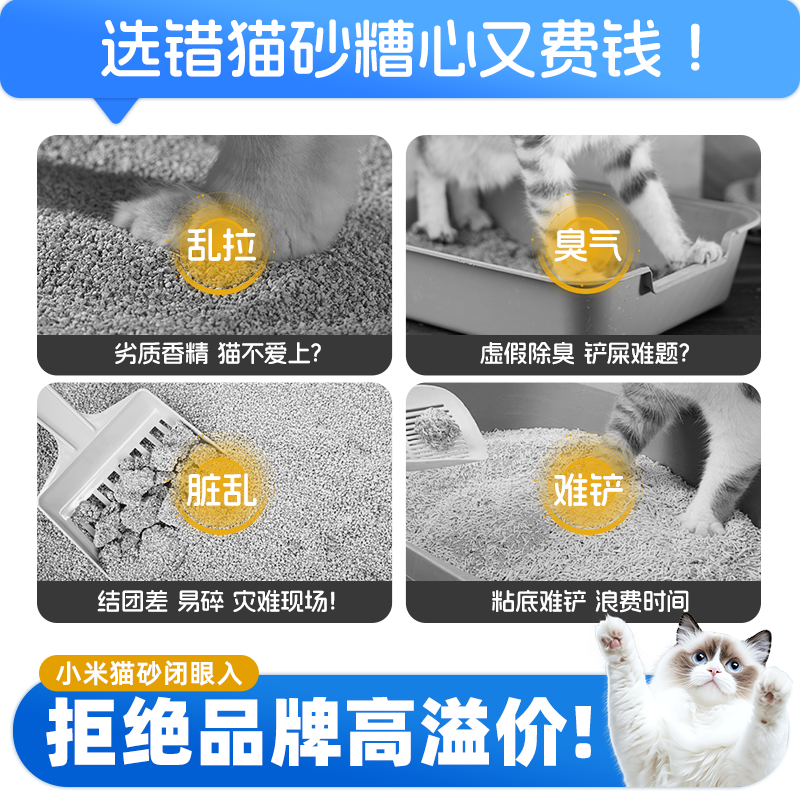 选错猫砂糟心又费钱！

乱拉

劣质香精 猫不爱上?

臭气

虚假除臭 铲屎难题?

脏乱

结团差 易碎 灾难现场!

难铲

粘底难铲 浪费时间

小米猫砂闭眼入

拒绝品牌高溢价!