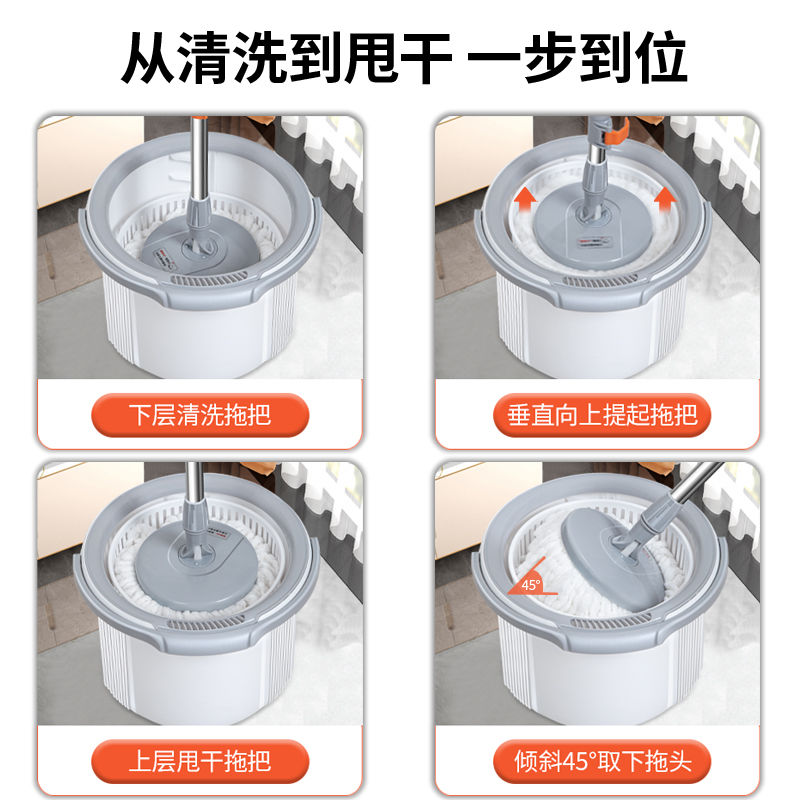 从清洗到甩干 一步到位

下层清洗拖把

垂直向上提起拖把

上层甩干拖把

45°

倾斜45°取下拖头