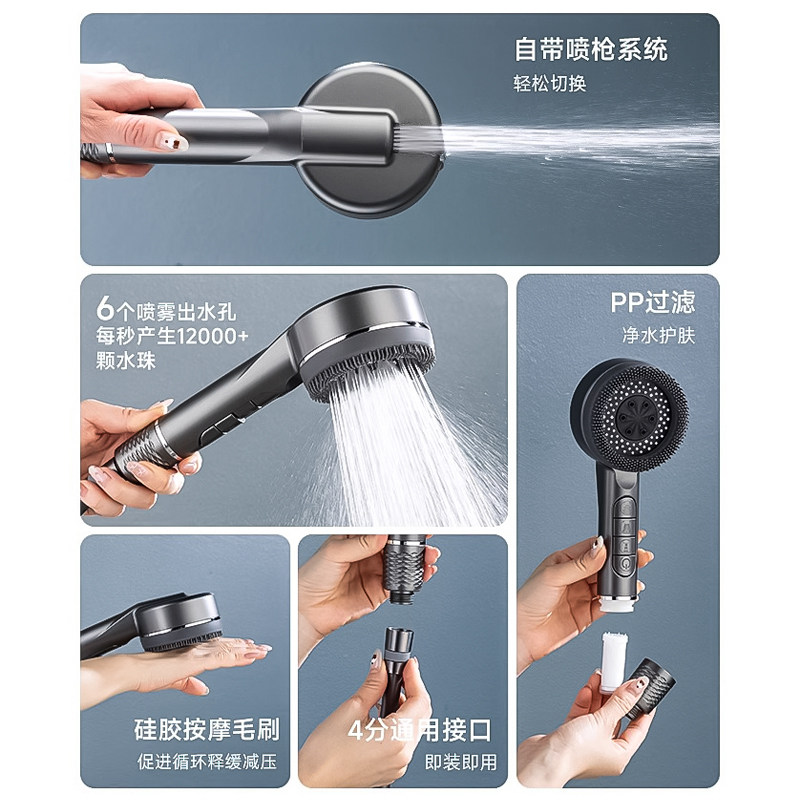 自带喷枪系统
轻松切换

6个喷雾出水孔
每秒产生12000+
颗水珠

PP过滤
净水护肤

硅胶按摩毛刷
促进循环释缓减压

4分通用接口
即装即用